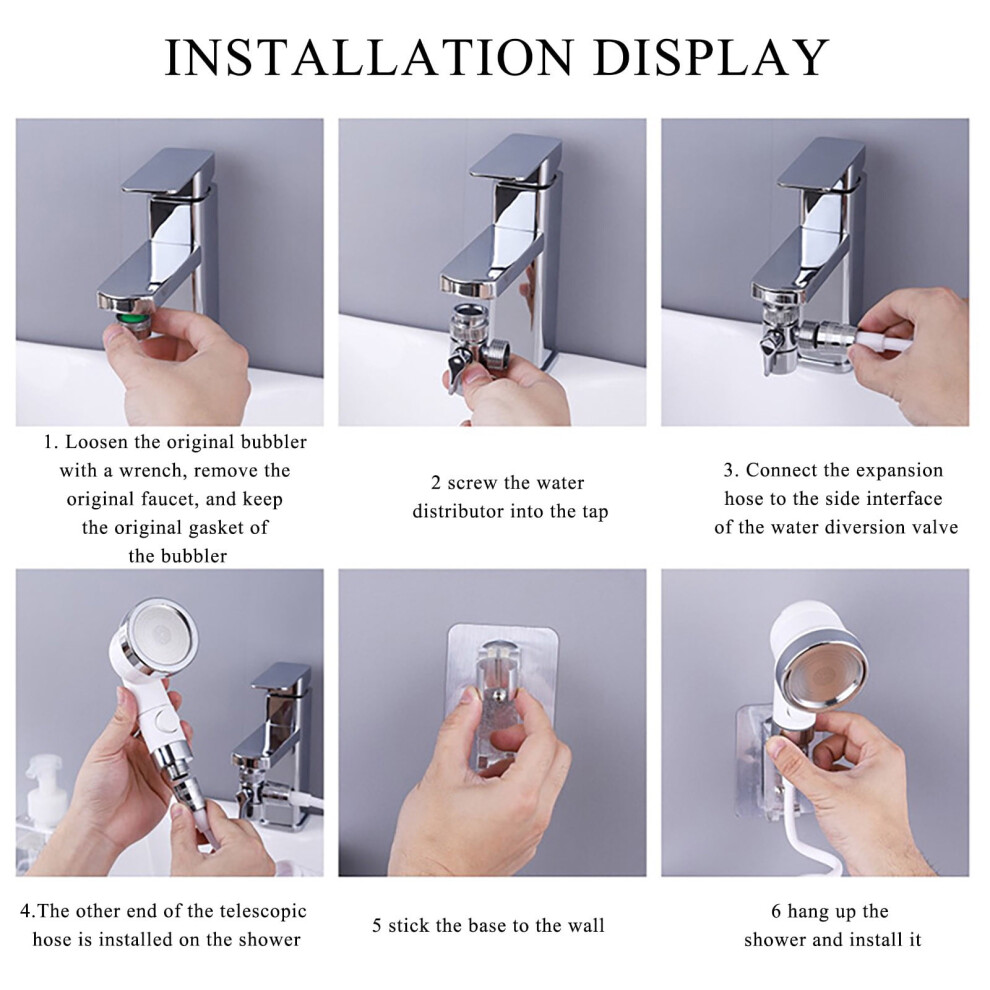 INSTALLATION DISPLAY

1. Loosen the original bubbler with a wrench, remove the original faucet, and keep the original gasket of the bubbler

2 screw the water distributor into the tap

3. Connect the expansion hose to the side interface of the water diversion valve

4.The other end of the telescopic hose is installed on the shower

5 stick the base to the wall

6 hang up the shower and install it