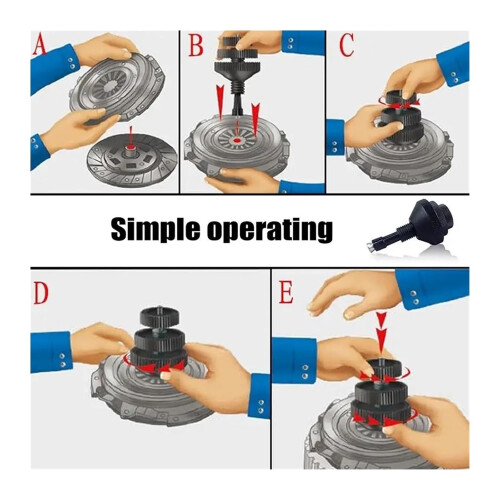 A

B

C

Simple operating

D

E