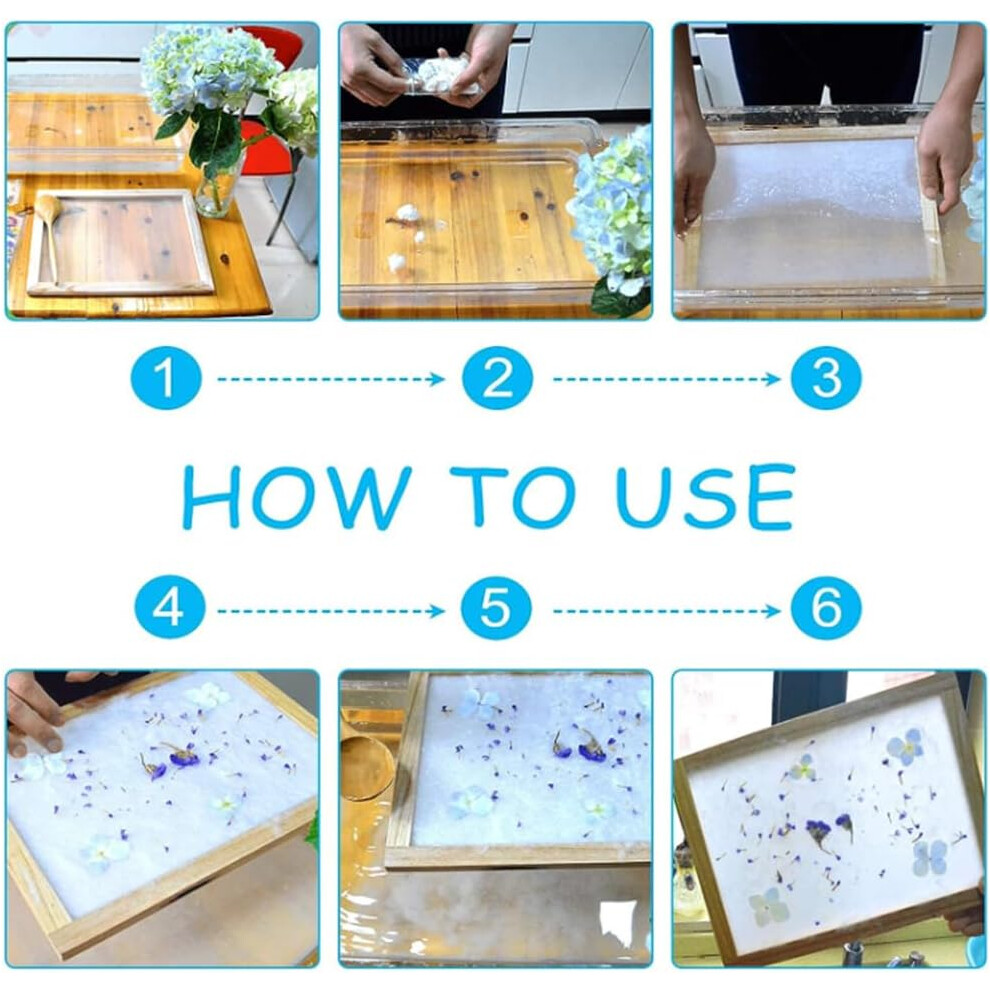 1
2
3

HOW TO USE

4
5
6