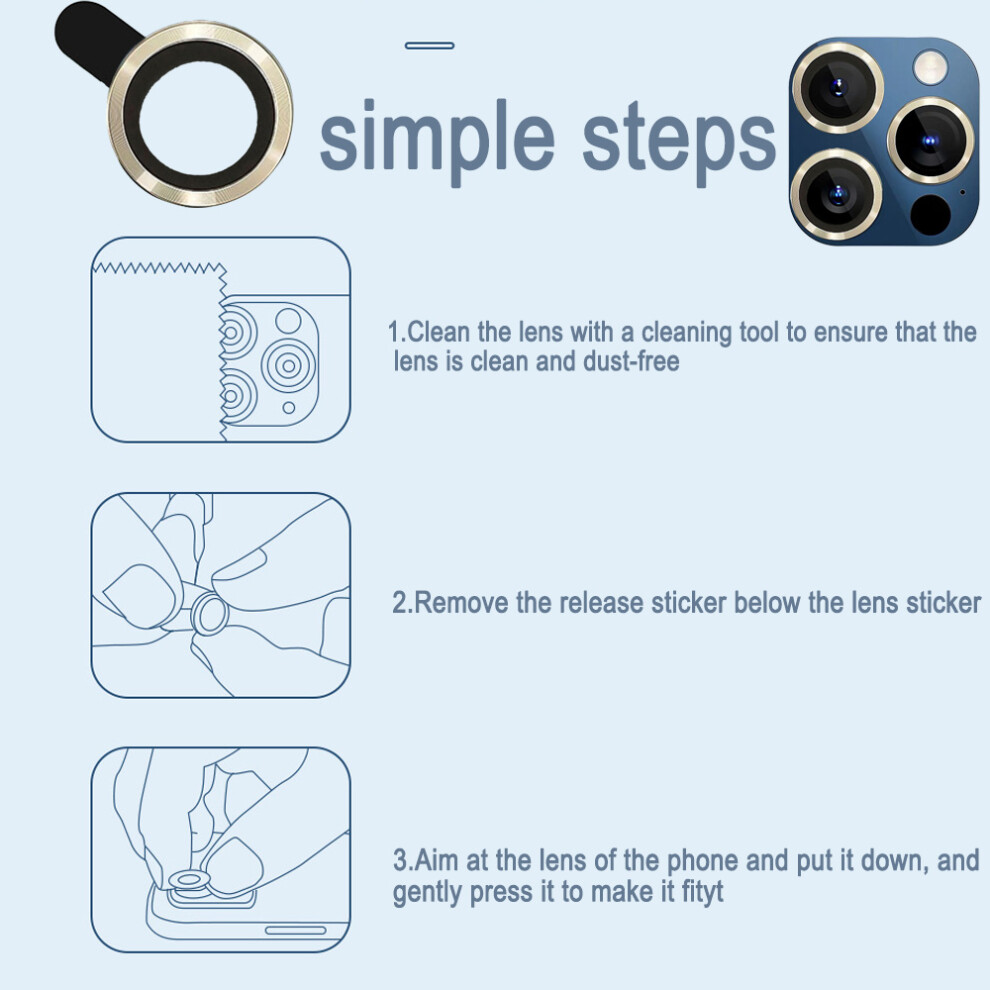 simple steps

1.Clean the lens with a cleaning tool to ensure that the lens is clean and dust-free

2.Remove the release sticker below the lens sticker

3.Aim at the lens of the phone and put it down, and gently press it to make it fityt