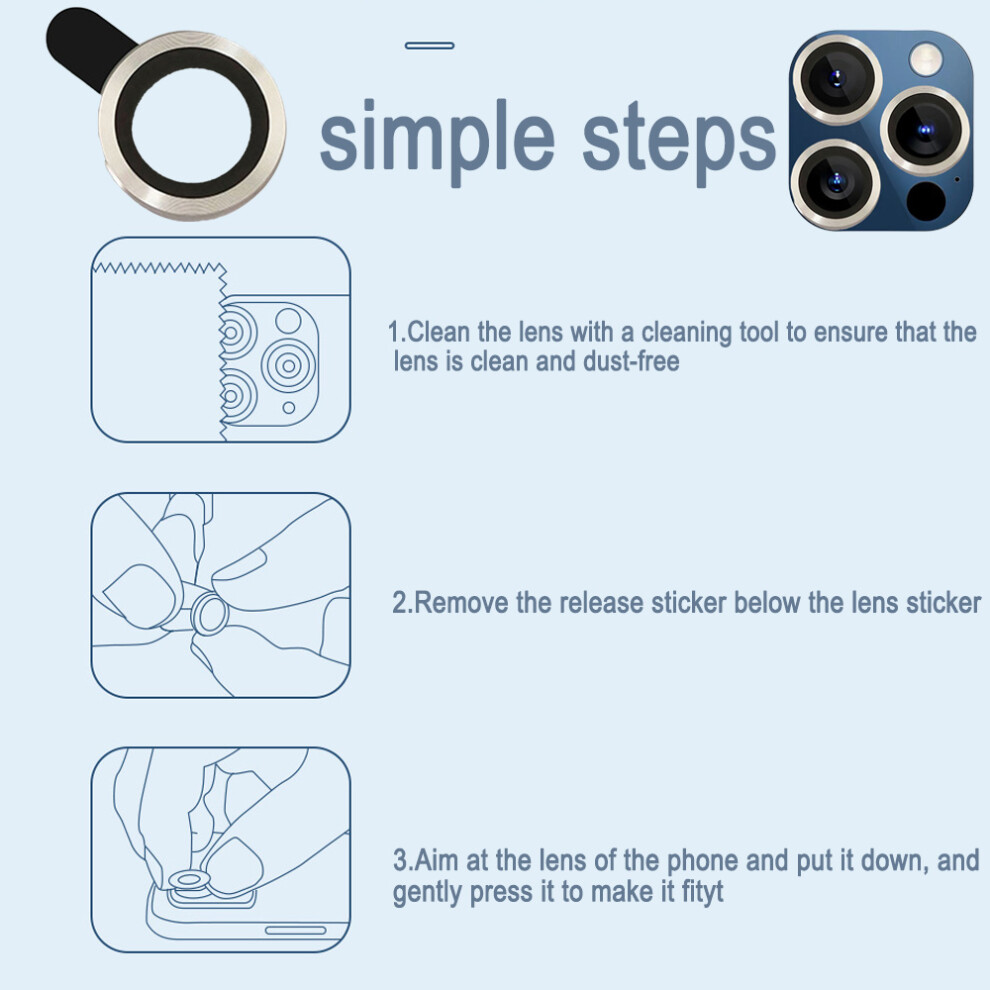 simple steps

1.Clean the lens with a cleaning tool to ensure that the lens is clean and dust-free

2.Remove the release sticker below the lens sticker

3.Aim at the lens of the phone and put it down, and gently press it to make it fityt