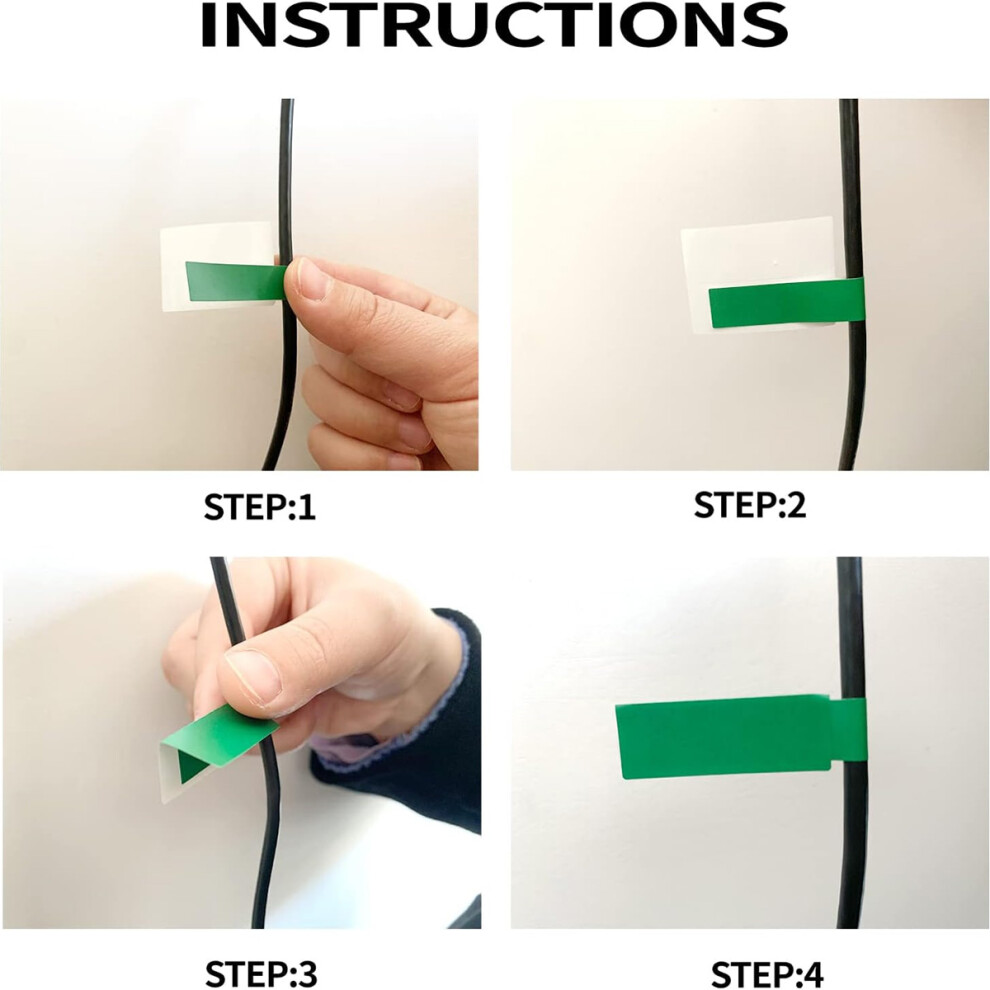 INSTRUCTIONS

STEP:1

STEP:2

STEP:3

STEP:4