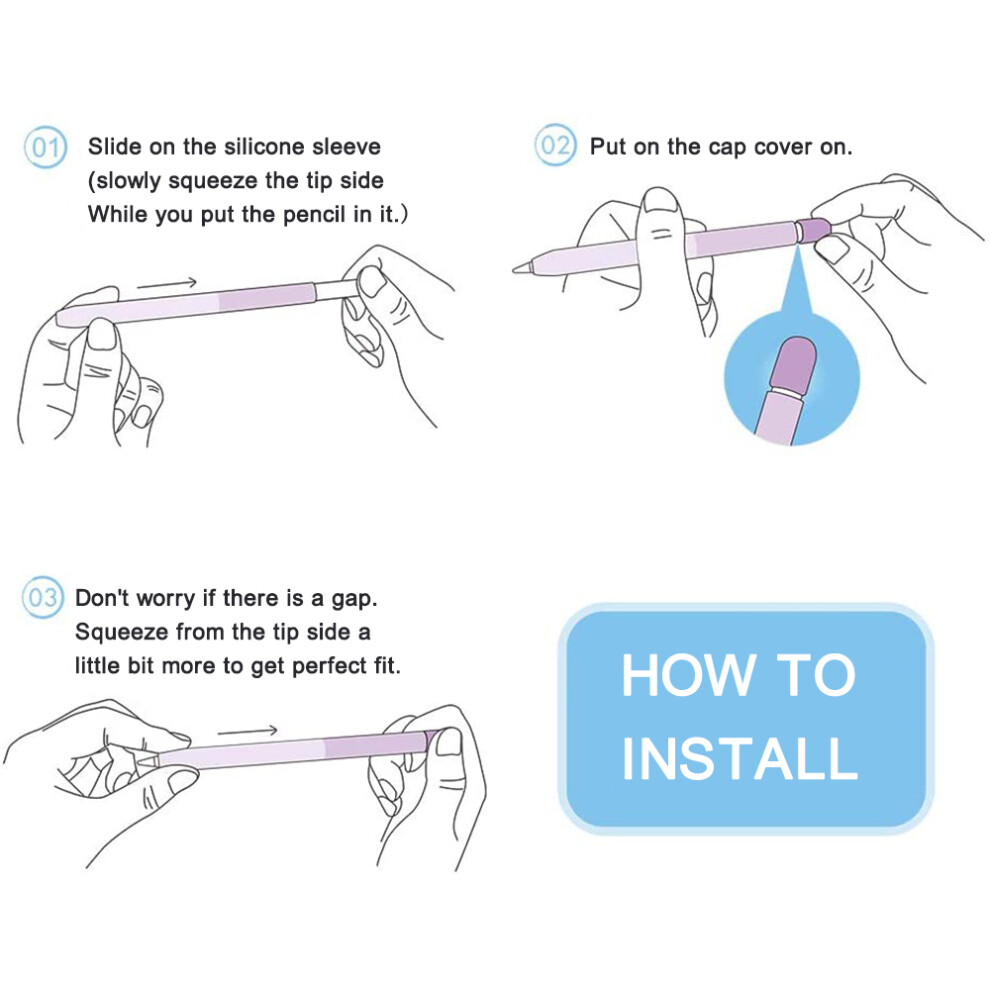 01 Slide on the silicone sleeve (slowly squeeze the tip side While you put the pencil in it.)

02 Put on the cap cover on.

03 Don't worry if there is a gap. Squeeze from the tip side a little bit more to get perfect fit.

HOW TO INSTALL