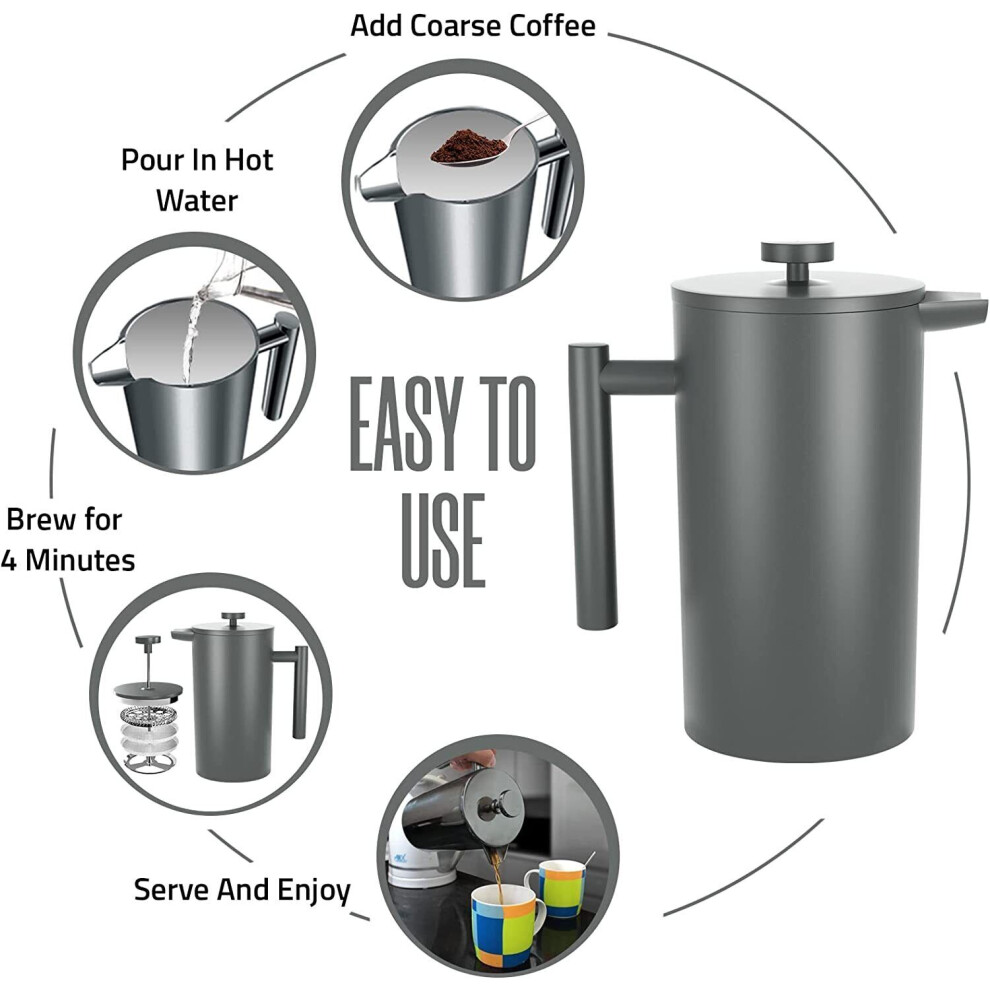 Add Coarse Coffee

Pour In Hot Water

EASY TO USE

Brew for 4 Minutes

Serve And Enjoy