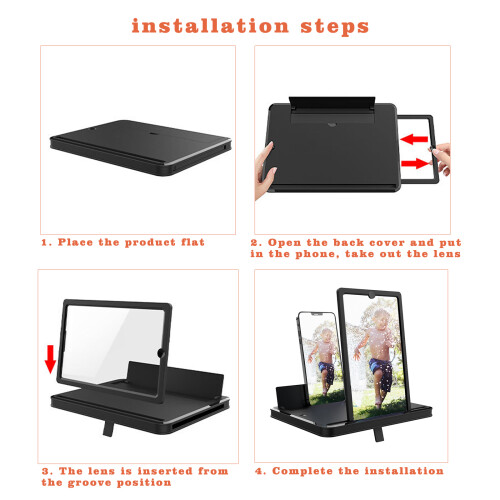 installation steps

1. Place the product flat

2. Open the back cover and put in the phone, take out the lens

3. The lens is inserted from the groove position

4. Complete the installation