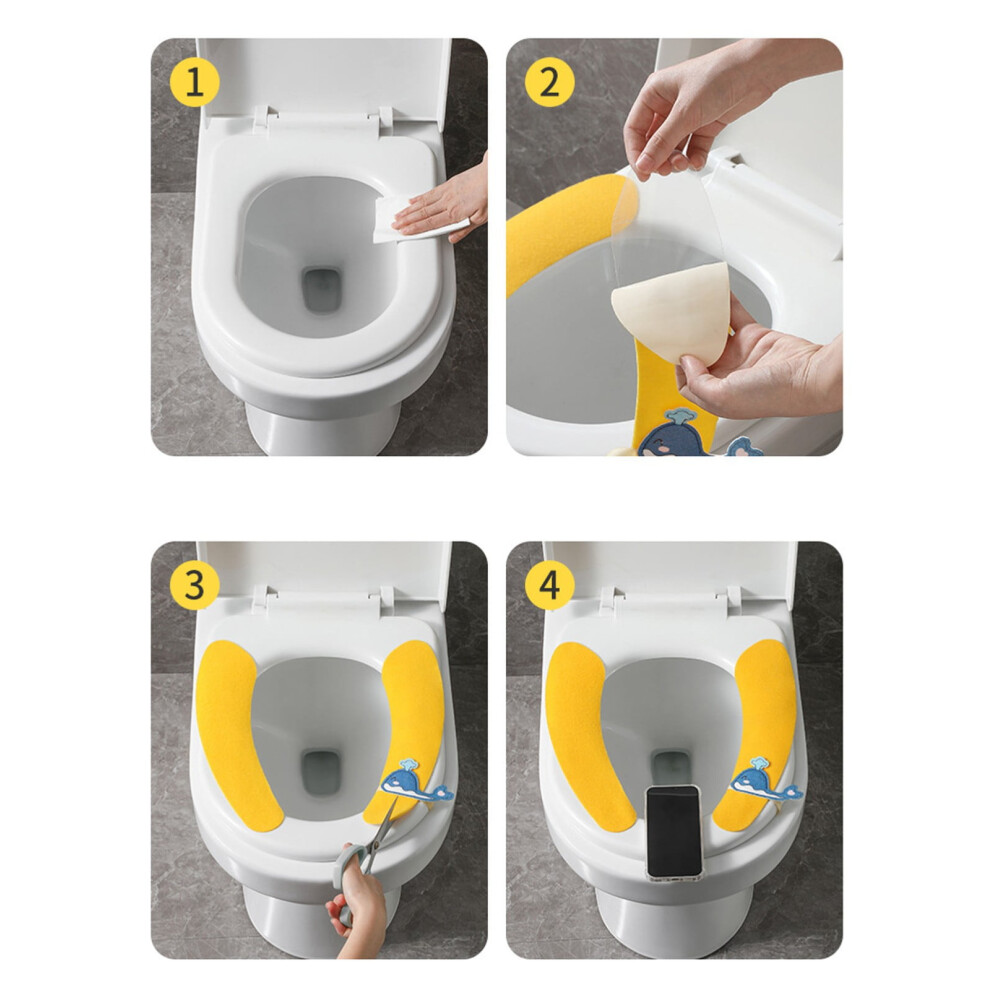 1

2

3

4