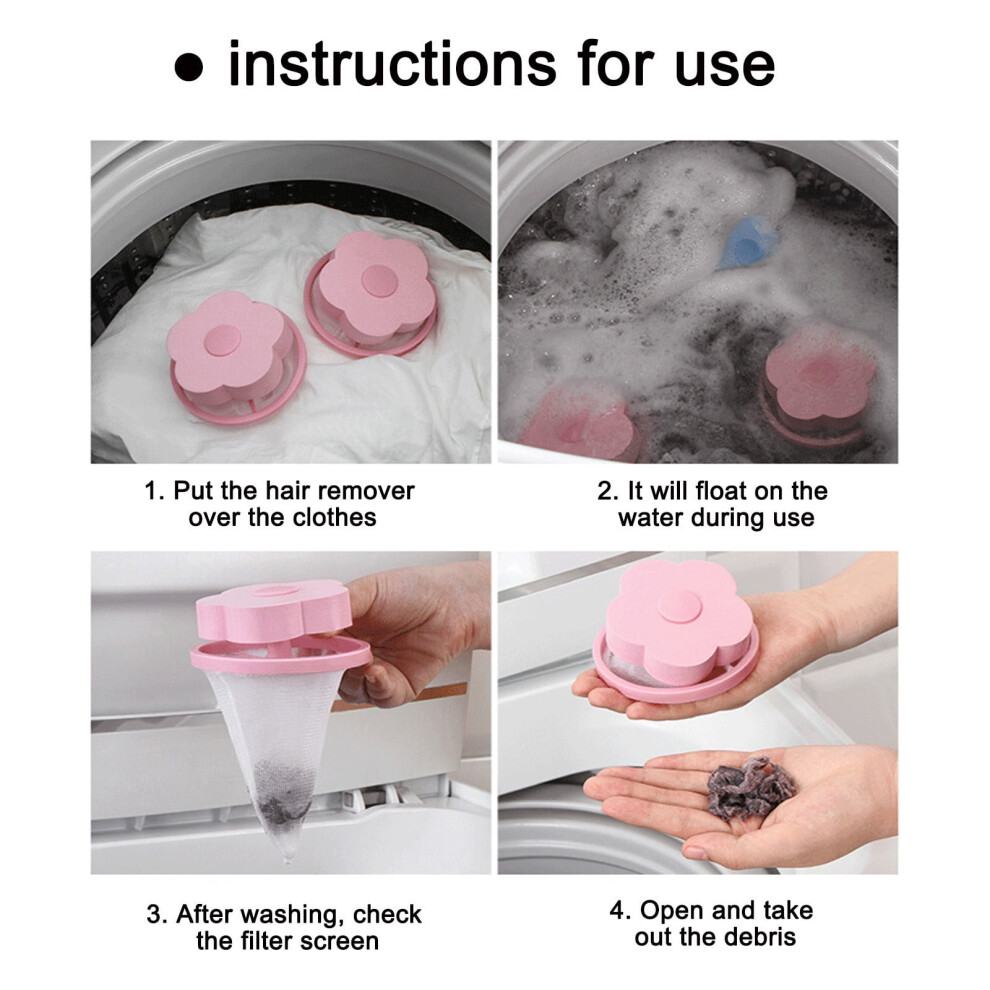 ● instructions for use

1. Put the hair remover over the clothes

2. It will float on the water during use

3. After washing, check the filter screen

4. Open and take out the debris