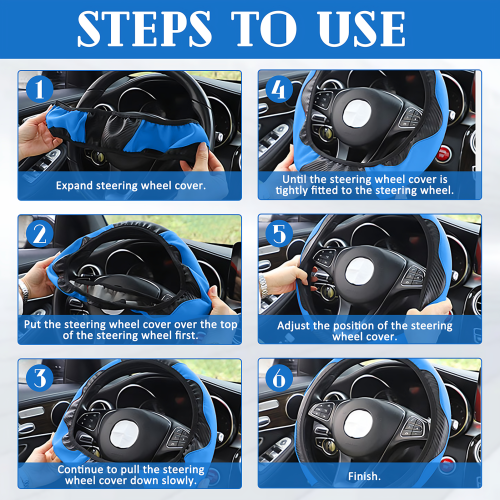 STEPS TO USE

1
Expand steering wheel cover.

2
Put the steering wheel cover over the top of the steering wheel first.

3
Continue to pull the steering wheel cover down slowly.

4
Until the steering wheel cover is tightly fitted to the steering wheel.

5
Adjust the position of the steering wheel cover.

6
Finish.