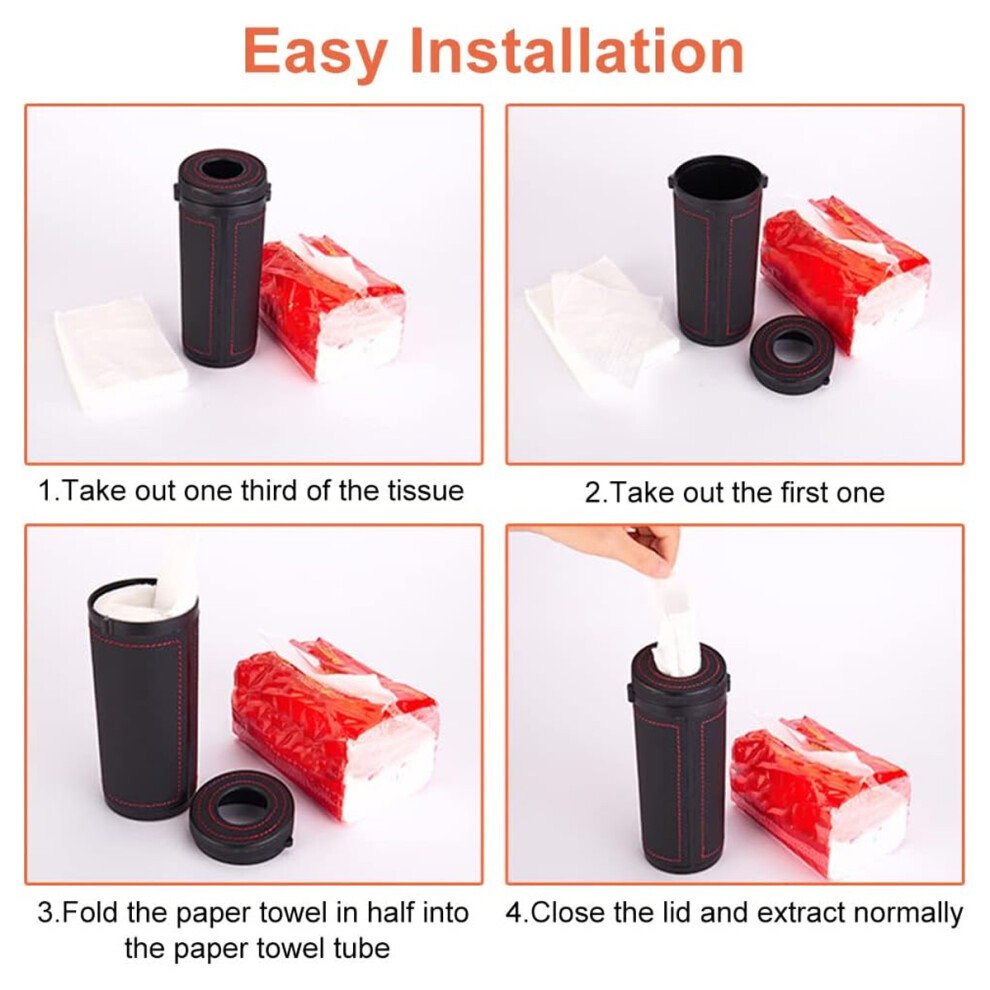 Easy Installation

1.Take out one third of the tissue

2.Take out the first one

3.Fold the paper towel in half into the paper towel tube

4.Close the lid and extract normally