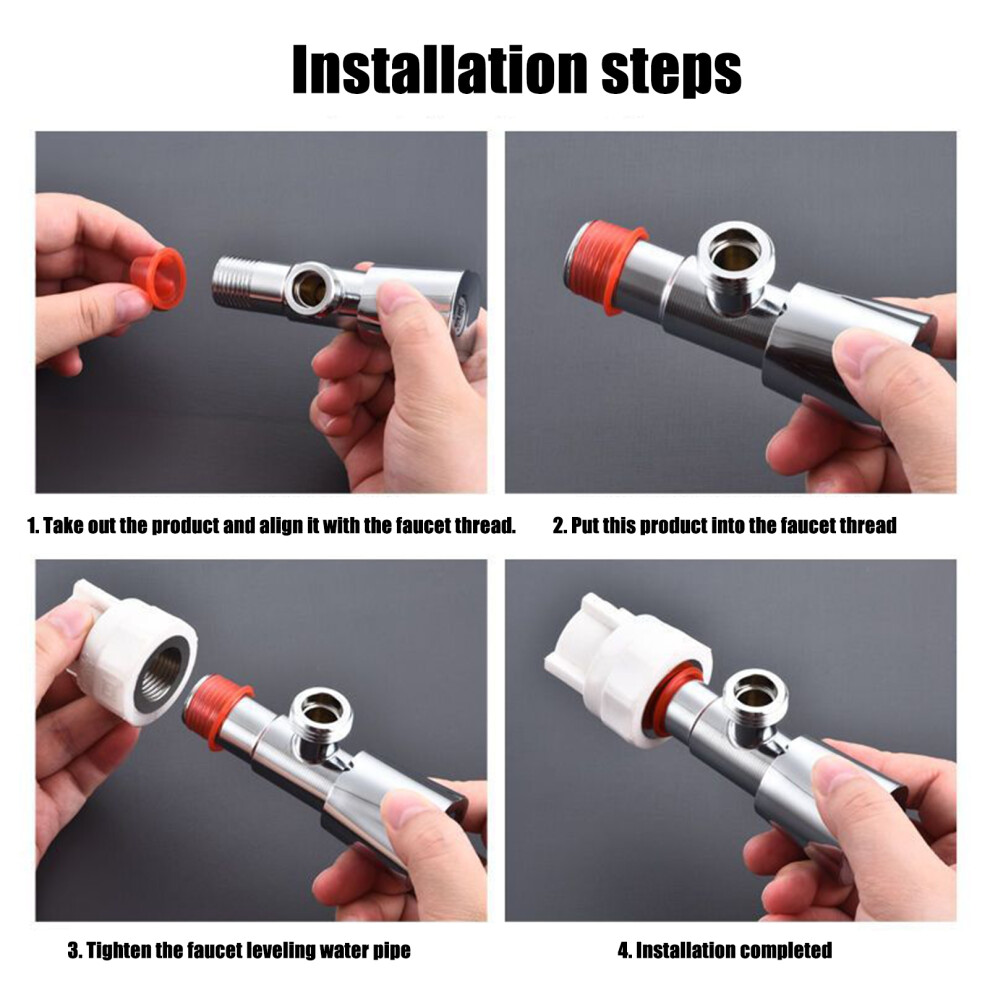 Installation steps

1. Take out the product and align it with the faucet thread.

2. Put this product into the faucet thread

3. Tighten the faucet leveling water pipe

4. Installation completed