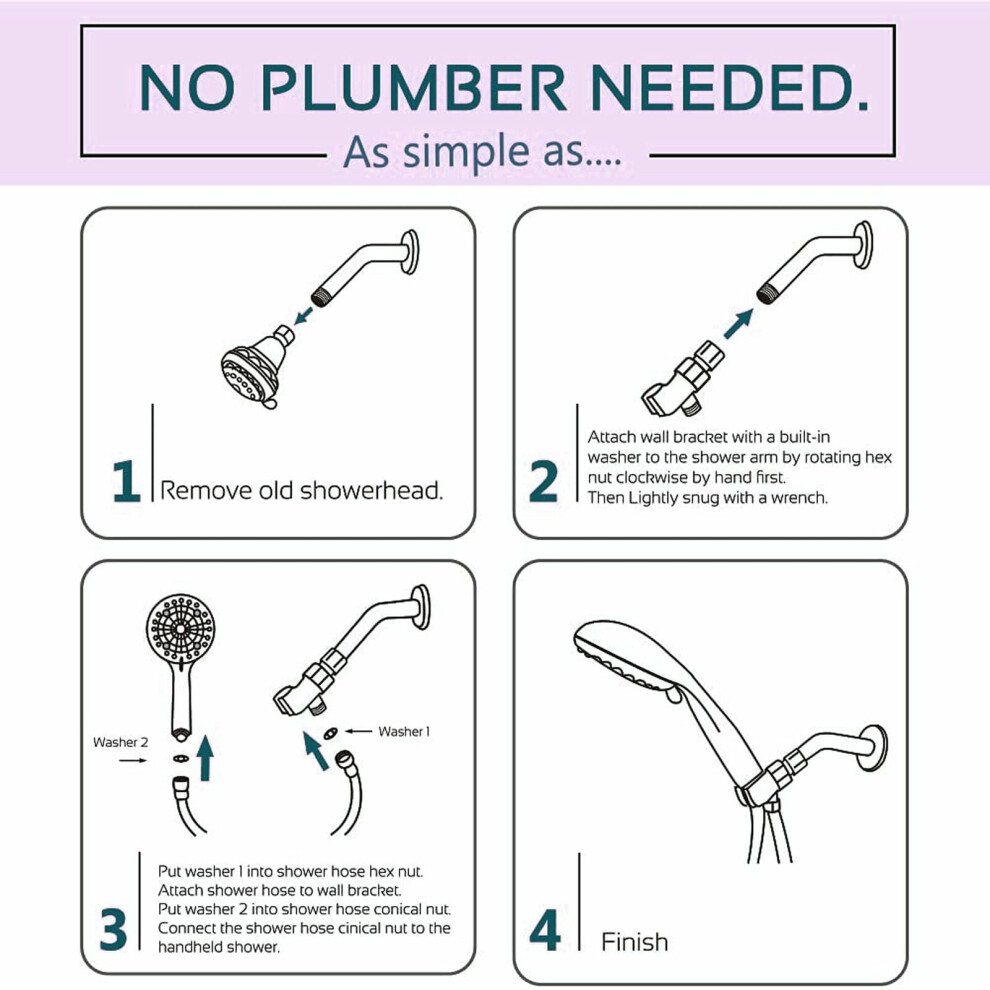 NO PLUMBER NEEDED.

As simple as....

1 Remove old showerhead.

2 Attach wall bracket with a built-in washer to the shower arm by rotating hex nut clockwise by hand first. Then Lightly snug with a wrench.

Washer 2

Washer 1

3 Put washer 1 into shower hose hex nut. Attach shower hose to wall bracket. Put washer 2 into shower hose conical nut. Connect the shower hose cinical nut to the handheld shower.

4 Finish