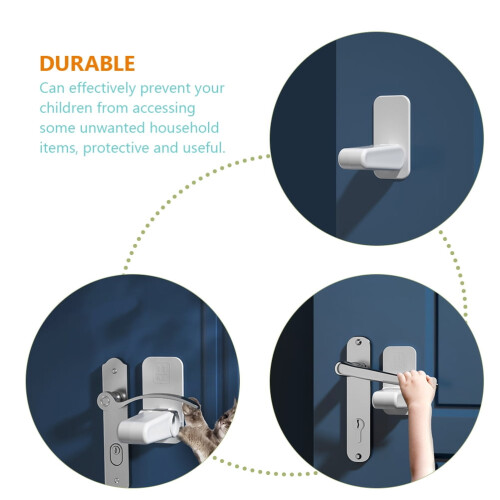 DURABLE
Can effectively prevent your children from accessing some unwanted household items, protective and useful.