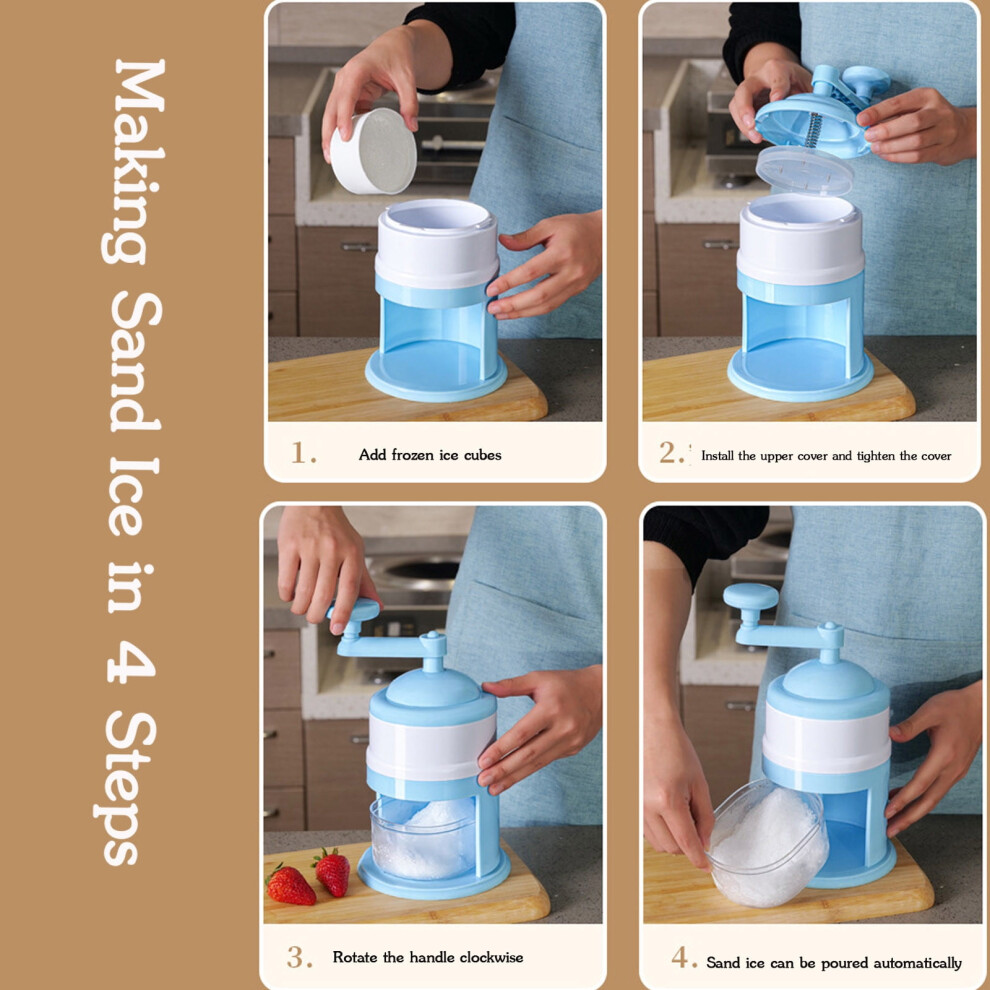 Making Sand Ice in 4 Steps

1. Add frozen ice cubes

2. Install the upper cover and tighten the cover

3. Rotate the handle clockwise

4. Sand ice can be poured automatically