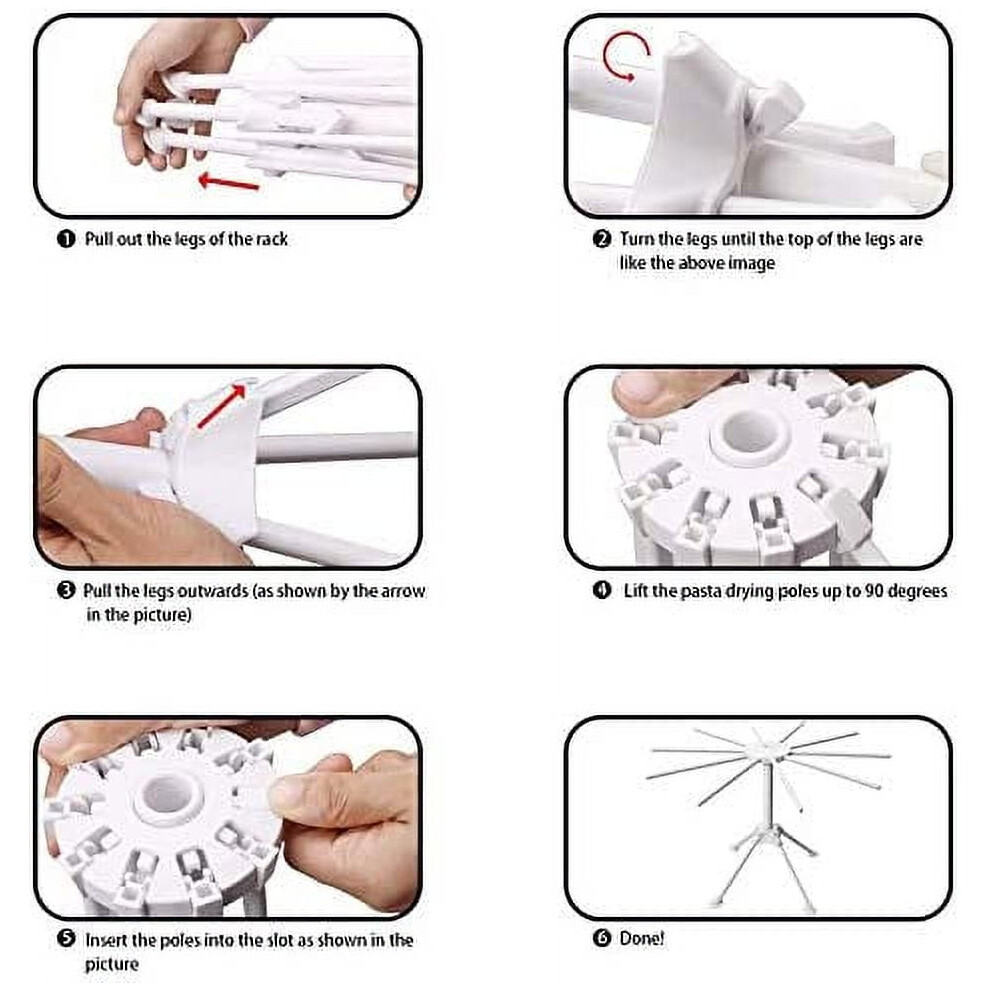 ❶ Pull out the legs of the rack

❷ Turn the legs until the top of the legs are like the above image

❸ Pull the legs outwards (as shown by the arrow in the picture)

❹ Lift the pasta drying poles up to 90 degrees

❺ Insert the poles into the slot as shown in the picture

❻ Done!