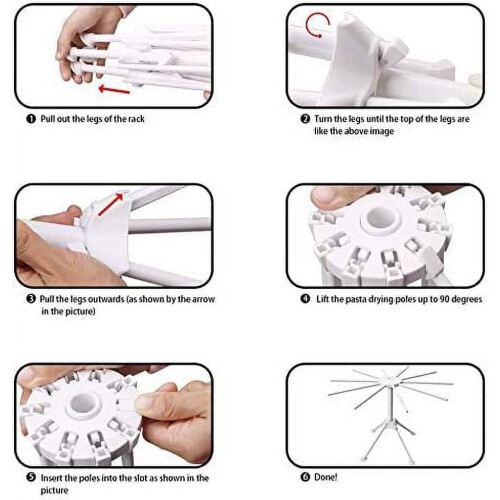 ❶ Pull out the legs of the rack

❷ Turn the legs until the top of the legs are like the above image

❸ Pull the legs outwards (as shown by the arrow in the picture)

❹ Lift the pasta drying poles up to 90 degrees

❺ Insert the poles into the slot as shown in the picture

❻ Done!