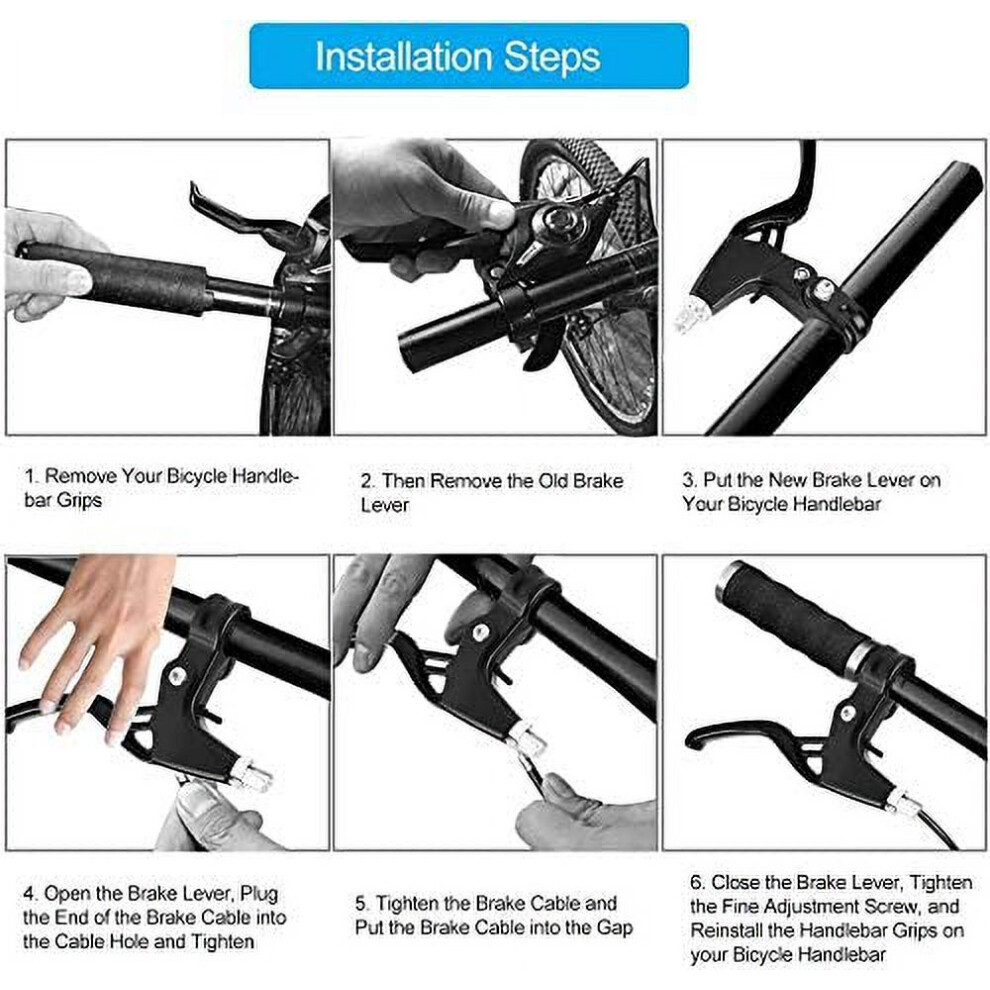 Installation Steps

1. Remove Your Bicycle Handlebar Grips

2. Then Remove the Old Brake Lever

3. Put the New Brake Lever on Your Bicycle Handlebar

4. Open the Brake Lever, Plug the End of the Brake Cable into the Cable Hole and Tighten

5. Tighten the Brake Cable and Put the Brake Cable into the Gap

6. Close the Brake Lever, Tighten the Fine Adjustment Screw, and Reinstall the Handlebar Grips on your Bicycle Handlebar