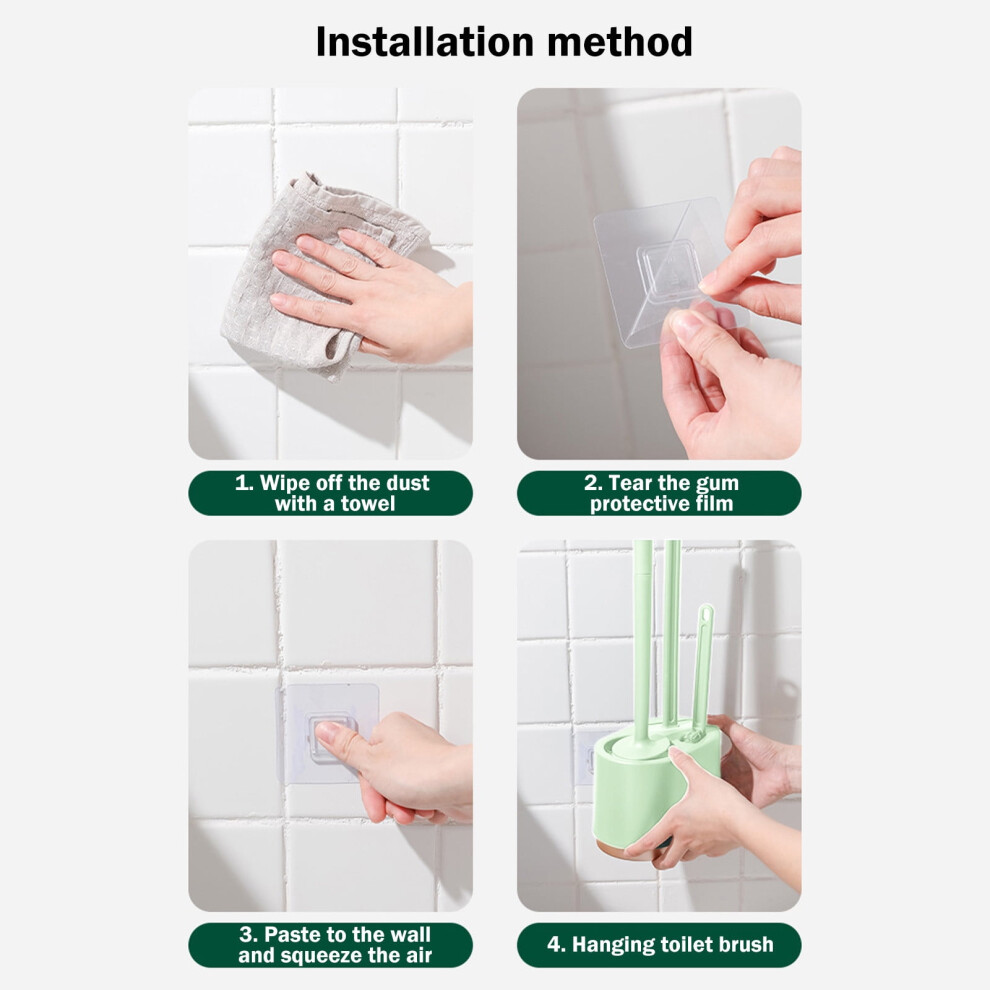 Installation method

1. Wipe off the dust with a towel

2. Tear the gum protective film

3. Paste to the wall and squeeze the air

4. Hanging toilet brush