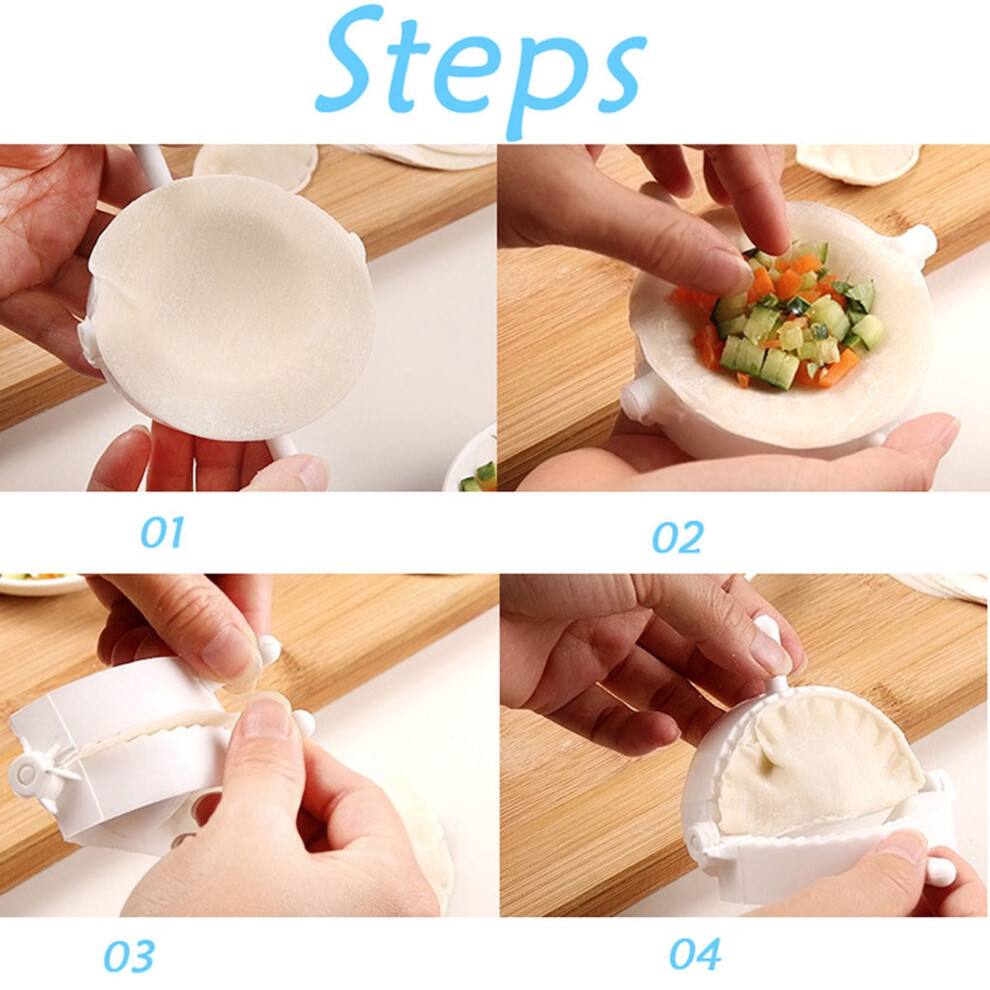 Steps

01

02

03

04