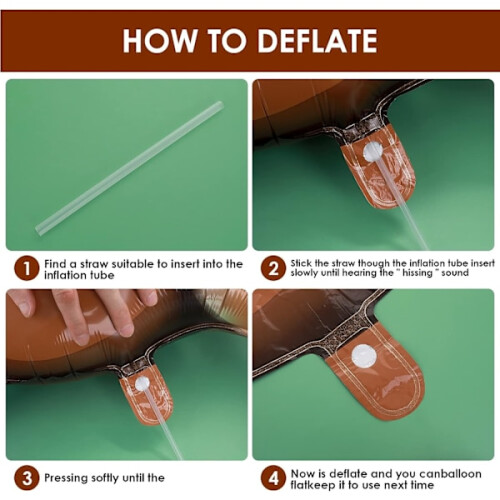 HOW TO DEFLATE

1 Find a straw suitable to insert into the inflation tube

2 Stick the straw though the inflation tube insert slowly until hearing the " hissing " sound

3 Pressing softly until the

4 Now is deflate and you canballoon flatkeep it to use next time