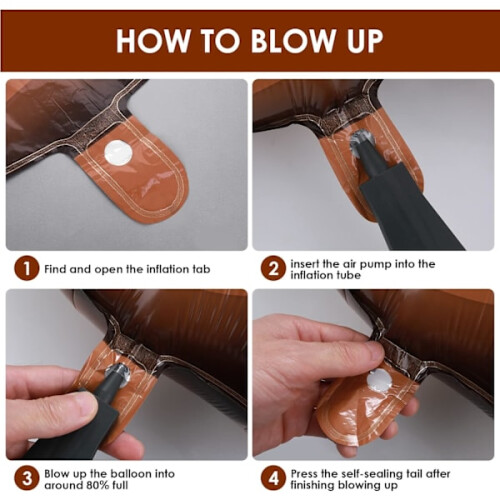 HOW TO BLOW UP

1 Find and open the inflation tab

2 insert the air pump into the inflation tube

3 Blow up the balloon into around 80% full

4 Press the self-sealing tail after finishing blowing up