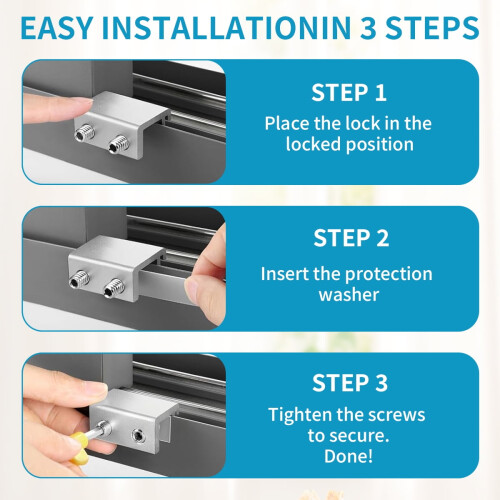 EASY INSTALLATIONIN 3 STEPS

STEP 1
Place the lock in the locked position

STEP 2
Insert the protection washer

STEP 3
Tighten the screws to secure.
Done!