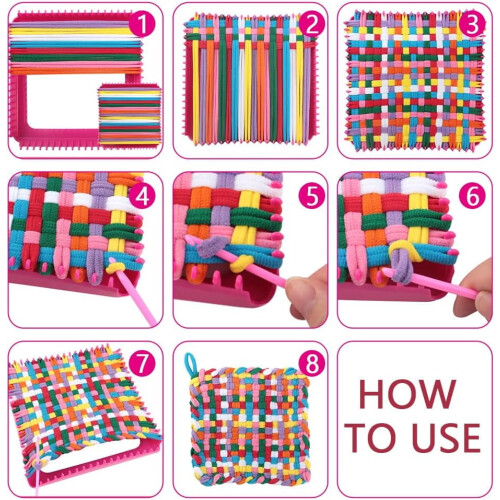 1

2

3

4

5

6

7

8

HOW TO USE