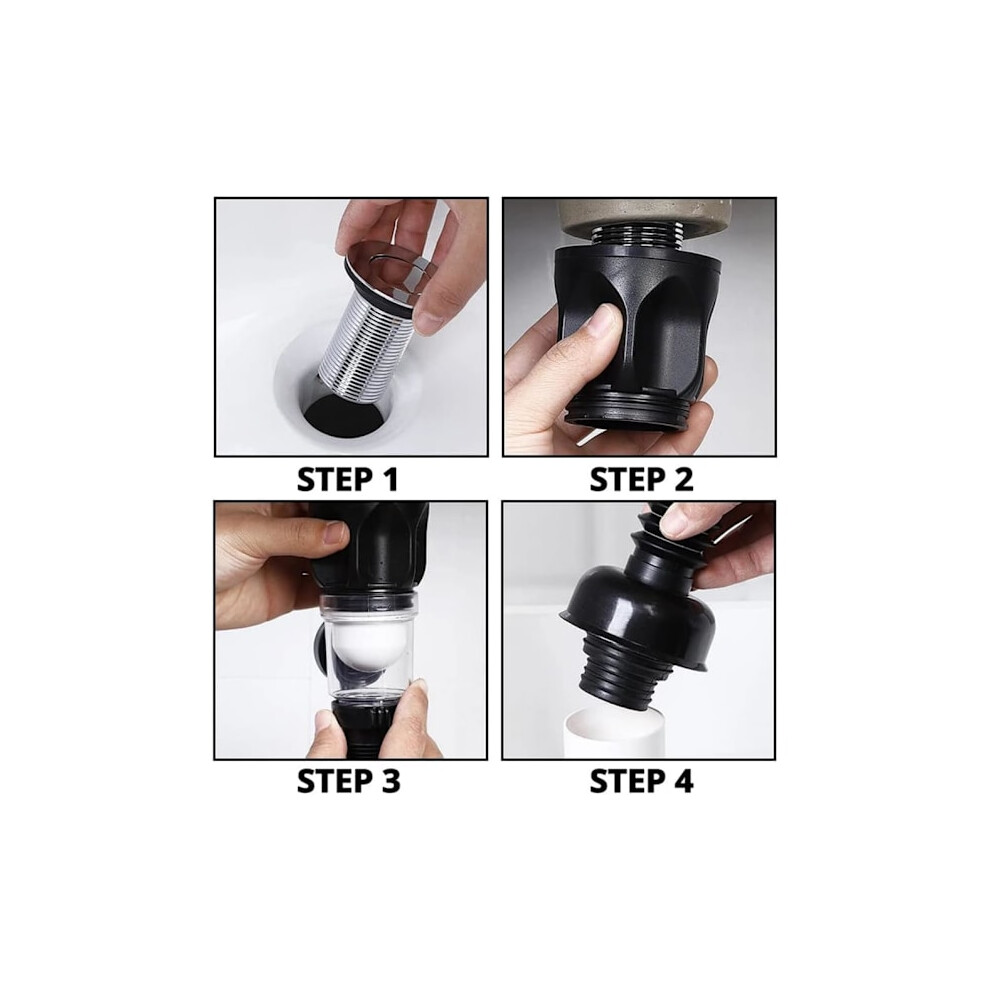 STEP 1

STEP 2

STEP 3

STEP 4