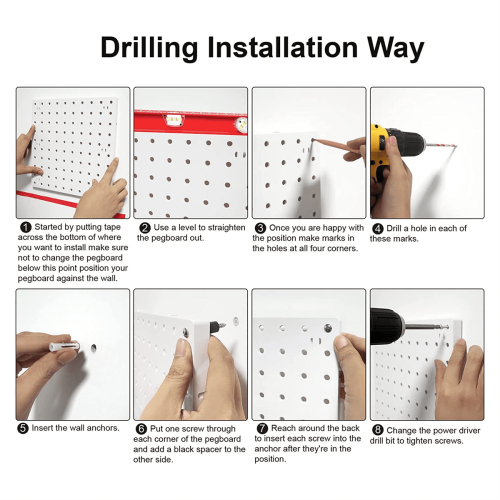 Drilling Installation Way

1 Started by putting tape across the bottom of where you want to install make sure not to change the pegboard below this point position your pegboard against the wall.

2 Use a level to straighten the pegboard out.

3 Once you are happy with the position make marks in the holes at all four corners.

4 Drill a hole in each of these marks.

5 Insert the wall anchors.

6 Put one screw through each corner of the pegboard and add a black spacer to the other side.

7 Reach around the back to insert each screw into the anchor after they're in the position.

8 Change the power driver drill bit to tighten screws.