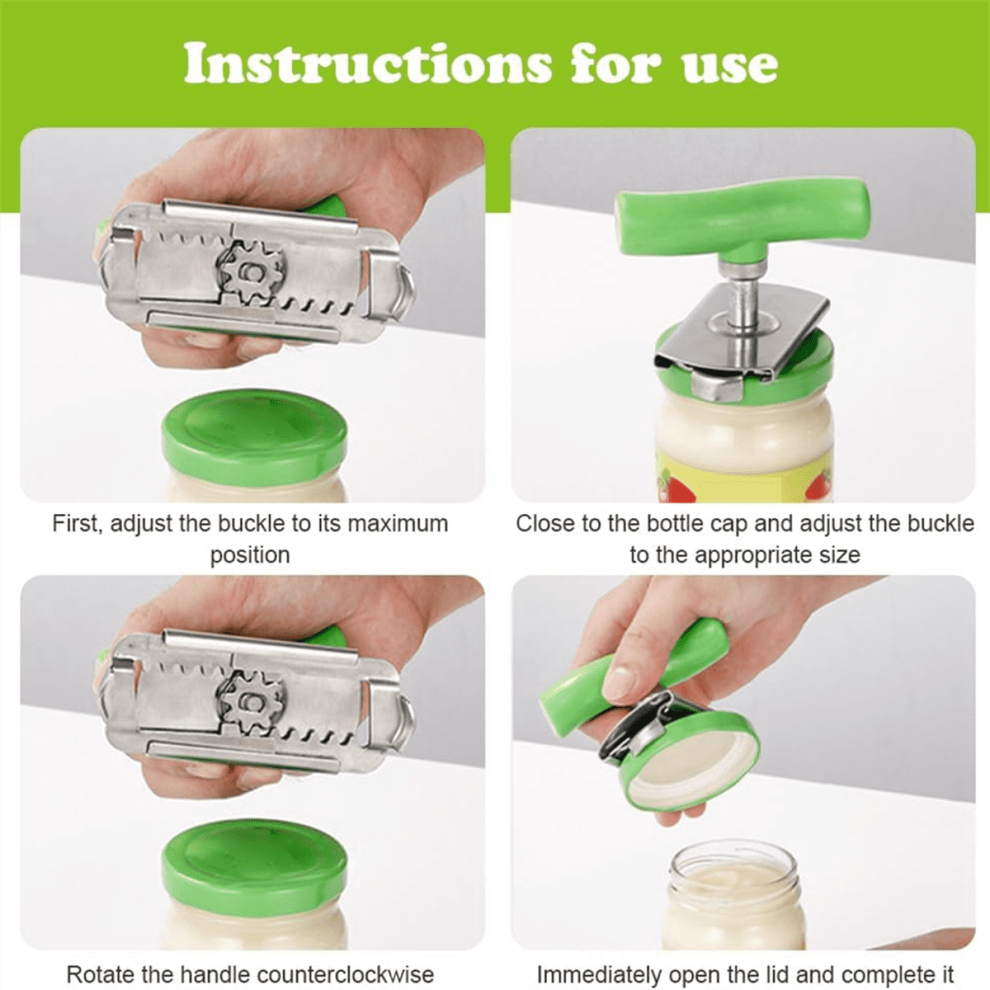 Instructions for use

First, adjust the buckle to its maximum position

Close to the bottle cap and adjust the buckle to the appropriate size

Rotate the handle counterclockwise

Immediately open the lid and complete it