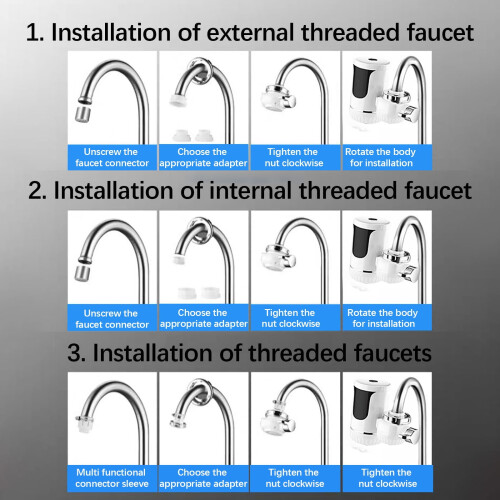 1. Installation of external threaded faucet

Unscrew the faucet connector

Choose the appropriate adapter

Tighten the nut clockwise

Rotate the body for installation

2. Installation of internal threaded faucet

Unscrew the faucet connector

Choose the appropriate adapter

Tighten the nut clockwise

Rotate the body for installation

3. Installation of threaded faucets

Multi functional connector sleeve

Choose the appropriate adapter

Tighten the nut clockwise

Tighten the nut clockwise