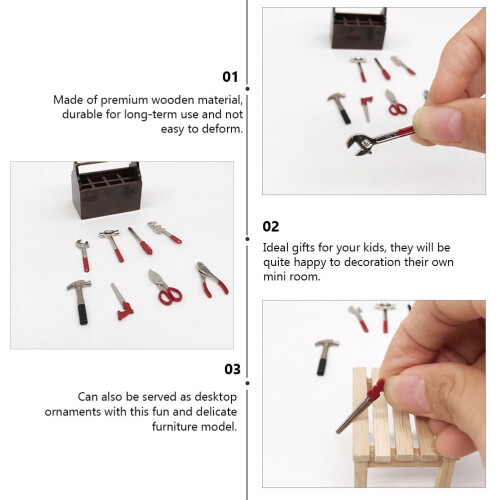 01

Made of premium wooden material, durable for long-term use and not easy to deform.

02

Ideal gifts for your kids, they will be quite happy to decoration their own mini room.

03

Can also be served as desktop ornaments with this fun and delicate furniture model.