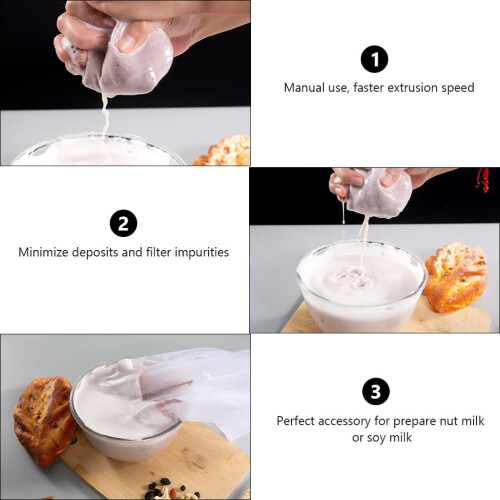 1
Manual use, faster extrusion speed

2
Minimize deposits and filter impurities

3
Perfect accessory for prepare nut milk or soy milk