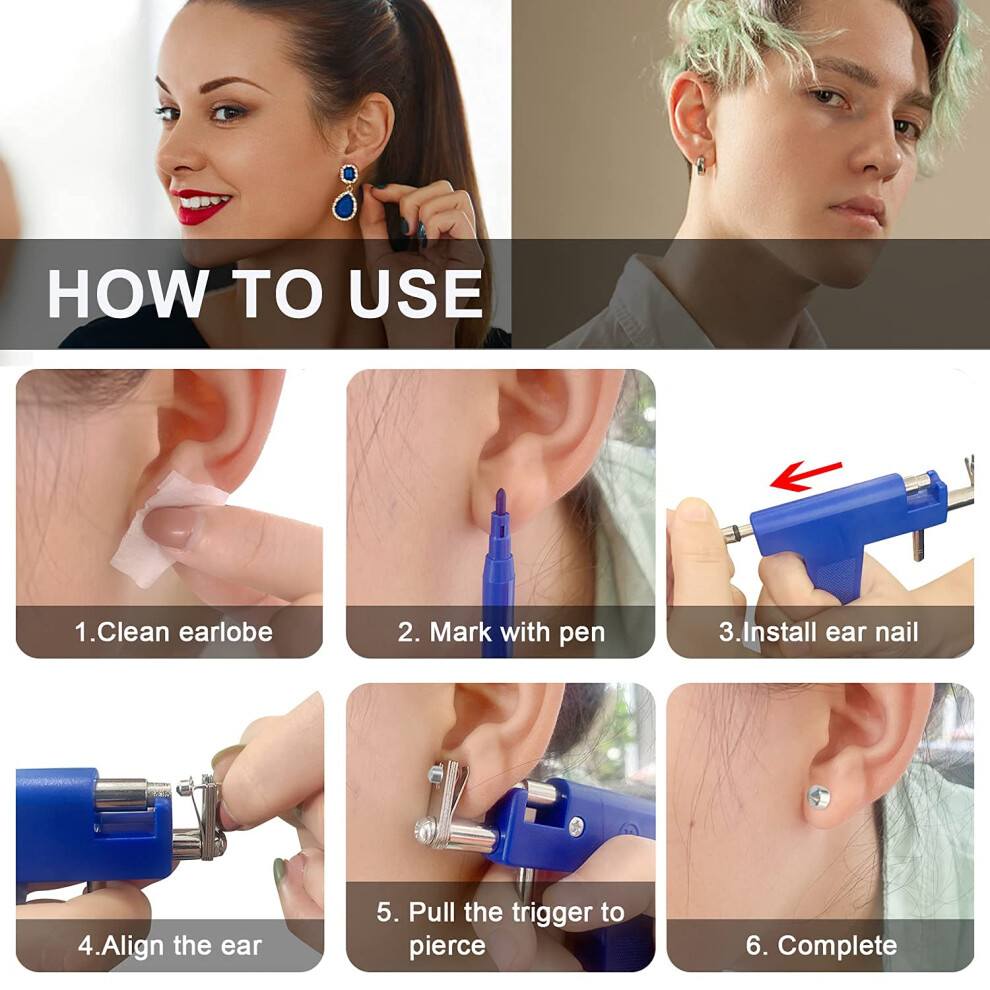 HOW TO USE

1.Clean earlobe

2. Mark with pen

3.Install ear nail

4.Align the ear

5. Pull the trigger to pierce

6. Complete