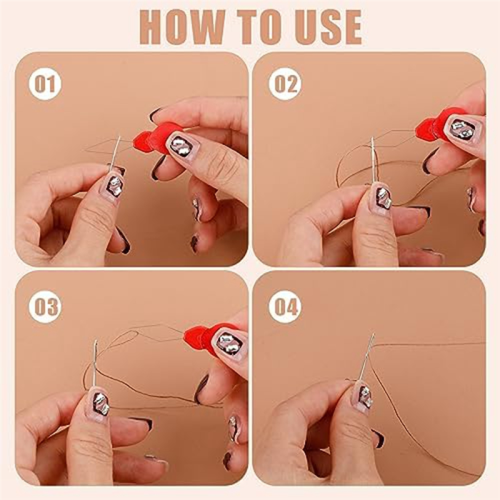 HOW TO USE

01

02

03

04