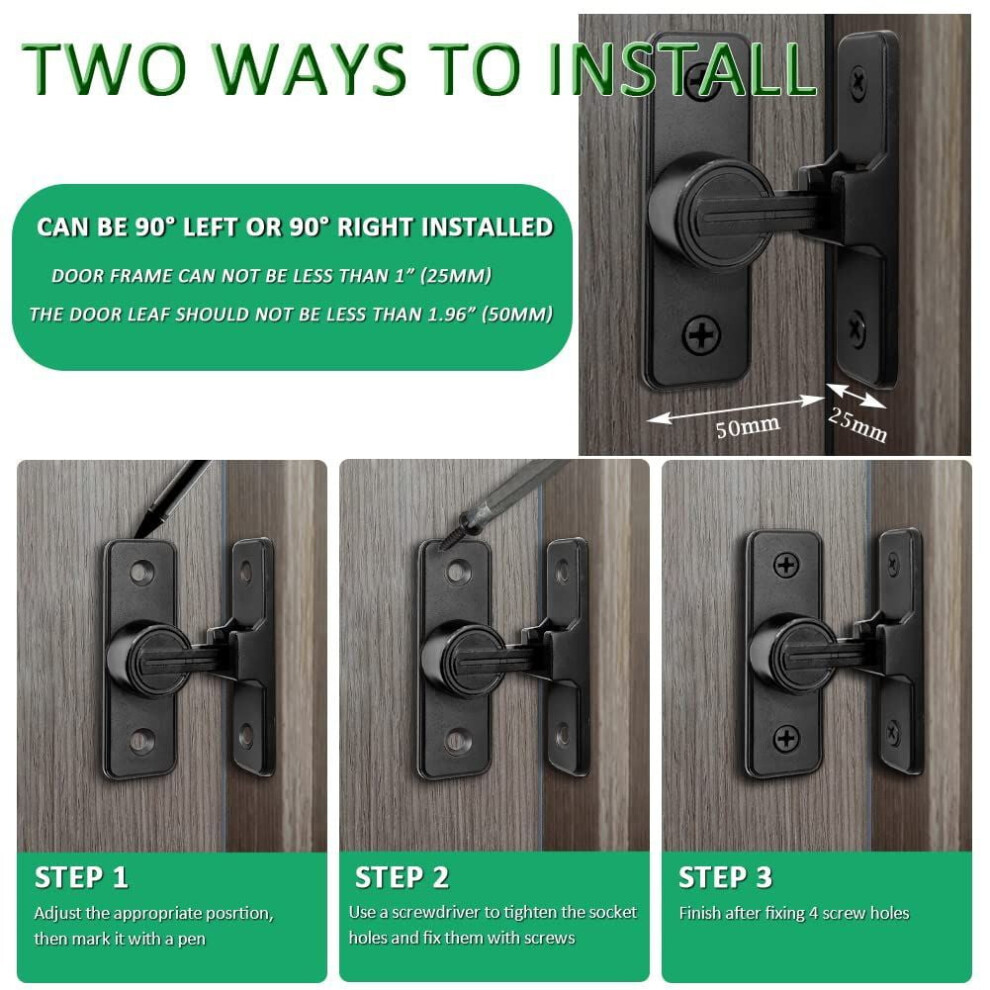 TWO WAYS TO INSTALL

CAN BE 90° LEFT OR 90° RIGHT INSTALLED

DOOR FRAME CAN NOT BE LESS THAN 1" (25MM)

THE DOOR LEAF SHOULD NOT BE LESS THAN 1.96" (50MM)

50mm

25mm

STEP 1

Adjust the appropriate posrtion, then mark it with a pen

STEP 2

Use a screwdriver to tighten the socket holes and fix them with screws

STEP 3

Finish after fixing 4 screw holes