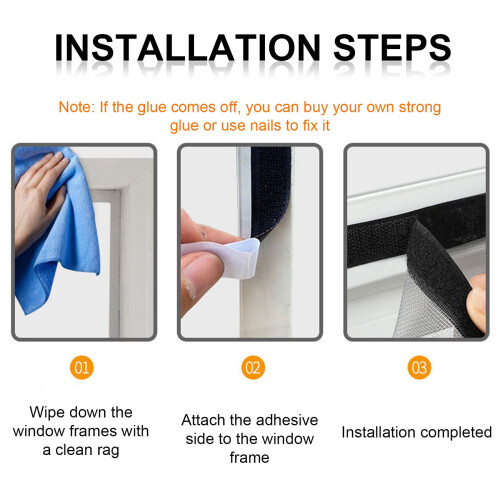 INSTALLATION STEPS

Note: If the glue comes off, you can buy your own strong glue or use nails to fix it

01

Wipe down the window frames with a clean rag

02

Attach the adhesive side to the window frame

03

Installation completed