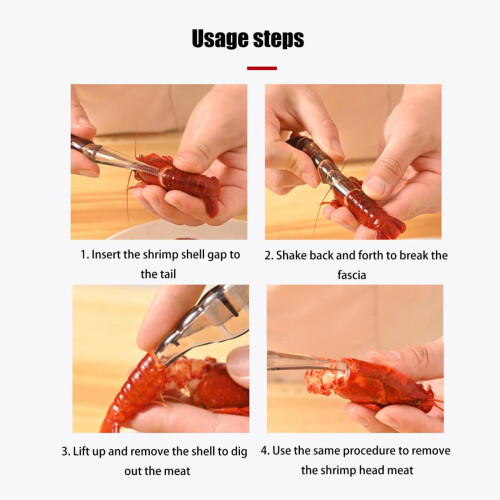 Usage steps

1. Insert the shrimp shell gap to the tail

2. Shake back and forth to break the fascia

3. Lift up and remove the shell to dig out the meat

4. Use the same procedure to remove the shrimp head meat