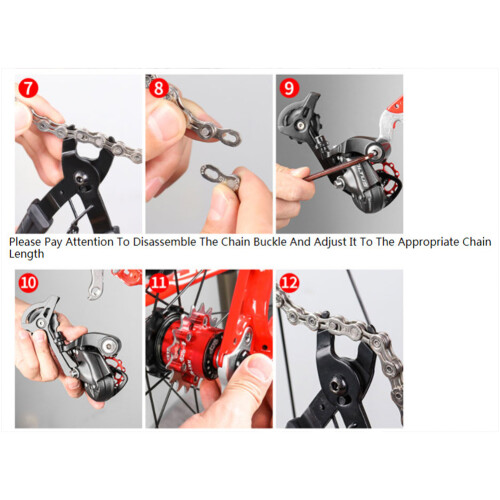 7

8

9

Please Pay Attention To Disassemble The Chain Buckle And Adjust It To The Appropriate Chain Length

10

11

12