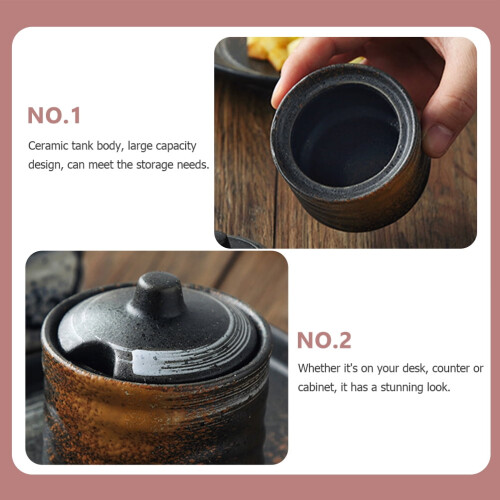 NO.1

Ceramic tank body, large capacity design, can meet the storage needs.

NO.2

Whether it's on your desk, counter or cabinet, it has a stunning look.