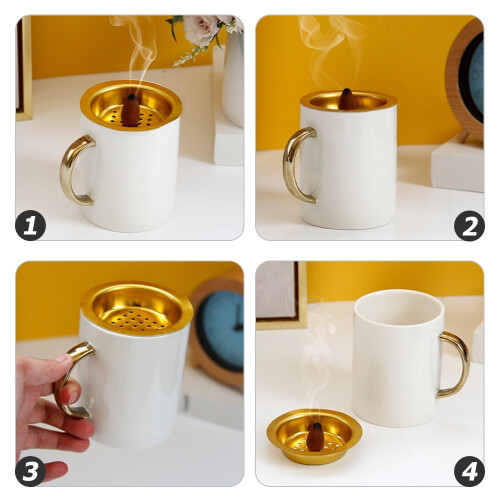 1

2

3

4