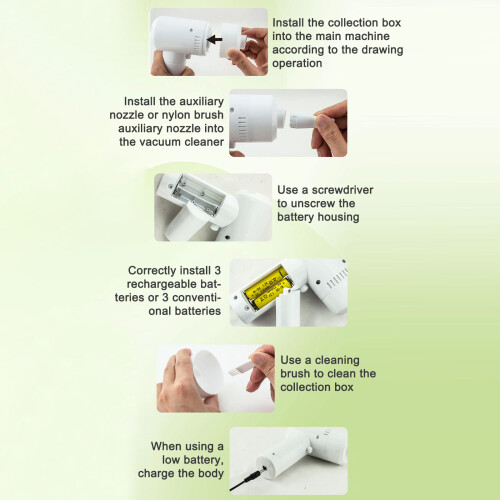 Install the collection box into the main machine according to the drawing operation

Install the auxiliary nozzle or nylon brush auxiliary nozzle into the vacuum cleaner

Use a screwdriver to unscrew the battery housing

Correctly install 3 rechargeable batteries or 3 conventional batteries

Use a cleaning brush to clean the collection box

When using a low battery, charge the body