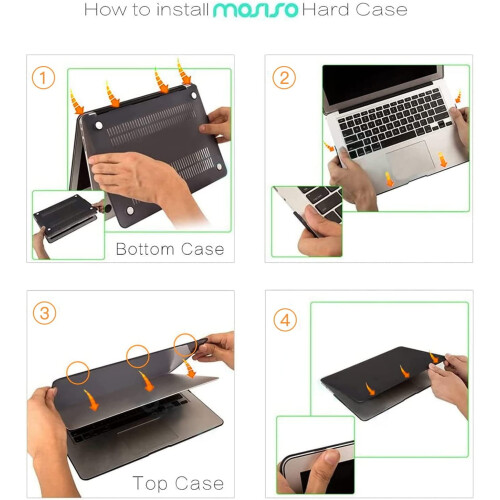 How to install mosiso Hard Case

1

Bottom Case

2

3

Top Case

4