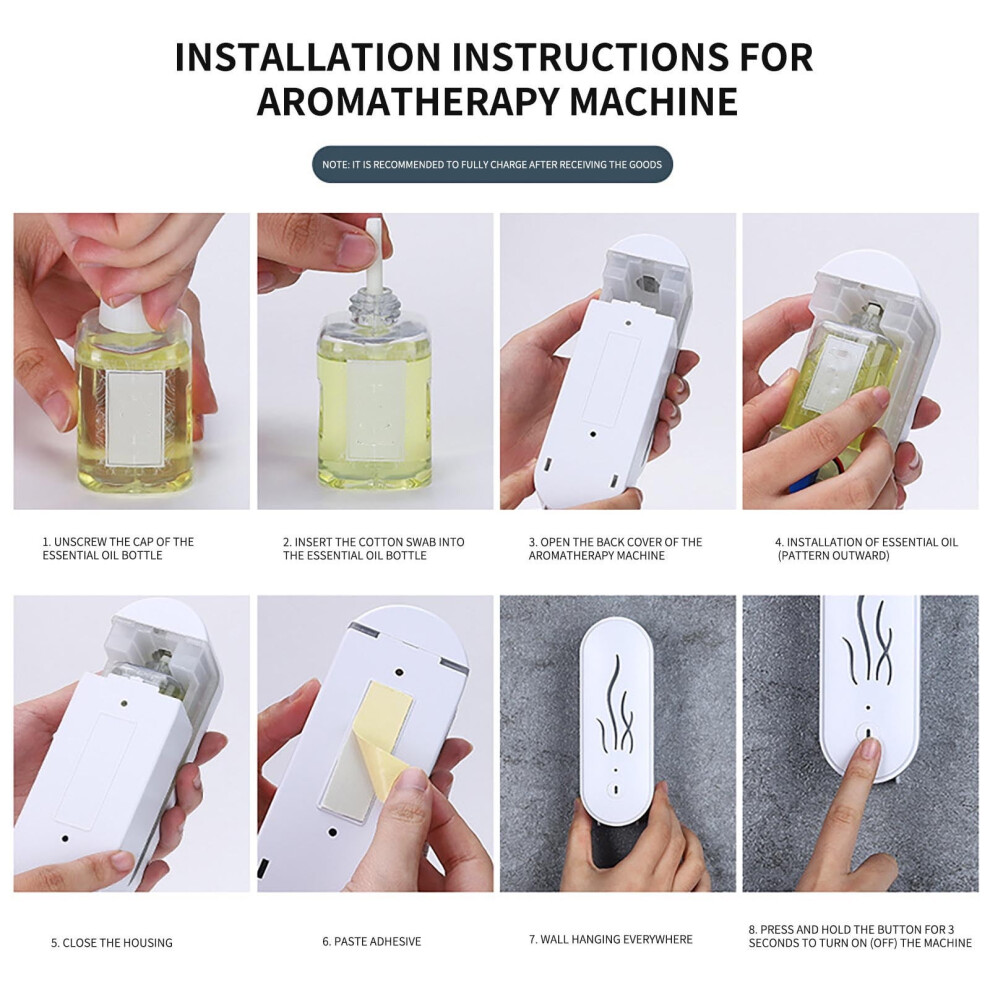 INSTALLATION INSTRUCTIONS FOR AROMATHERAPY MACHINE

NOTE: IT IS RECOMMENDED TO FULLY CHARGE AFTER RECEIVING THE GOODS

1. UNSCREW THE CAP OF THE ESSENTIAL OIL BOTTLE

2. INSERT THE COTTON SWAB INTO THE ESSENTIAL OIL BOTTLE

3. OPEN THE BACK COVER OF THE AROMATHERAPY MACHINE

4. INSTALLATION OF ESSENTIAL OIL (PATTERN OUTWARD)

5. CLOSE THE HOUSING

6. PASTE ADHESIVE

7. WALL HANGING EVERYWHERE

8. PRESS AND HOLD THE BUTTON FOR 3 SECONDS TO TURN ON (OFF) THE MACHINE