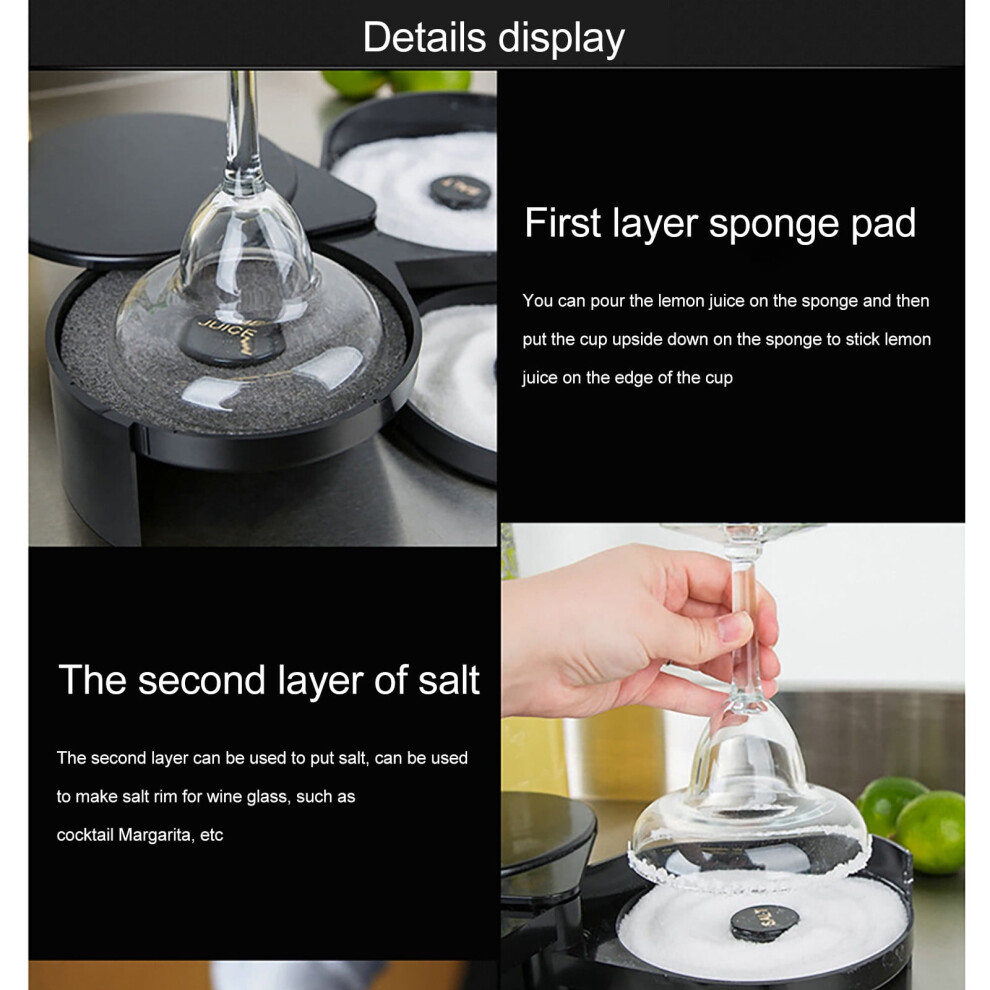 Details display

JUICE

First layer sponge pad

You can pour the lemon juice on the sponge and then put the cup upside down on the sponge to stick lemon juice on the edge of the cup

The second layer of salt

The second layer can be used to put salt, can be used to make salt rim for wine glass, such as cocktail Margarita, etc

SALT