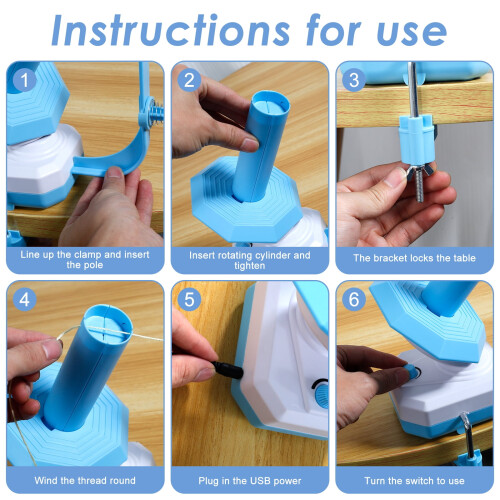 Instructions for use

1
Line up the clamp and insert the pole

2
Insert rotating cylinder and tighten

3
The bracket locks the table

4
Wind the thread round

5
Plug in the USB power

6
Turn the switch to use