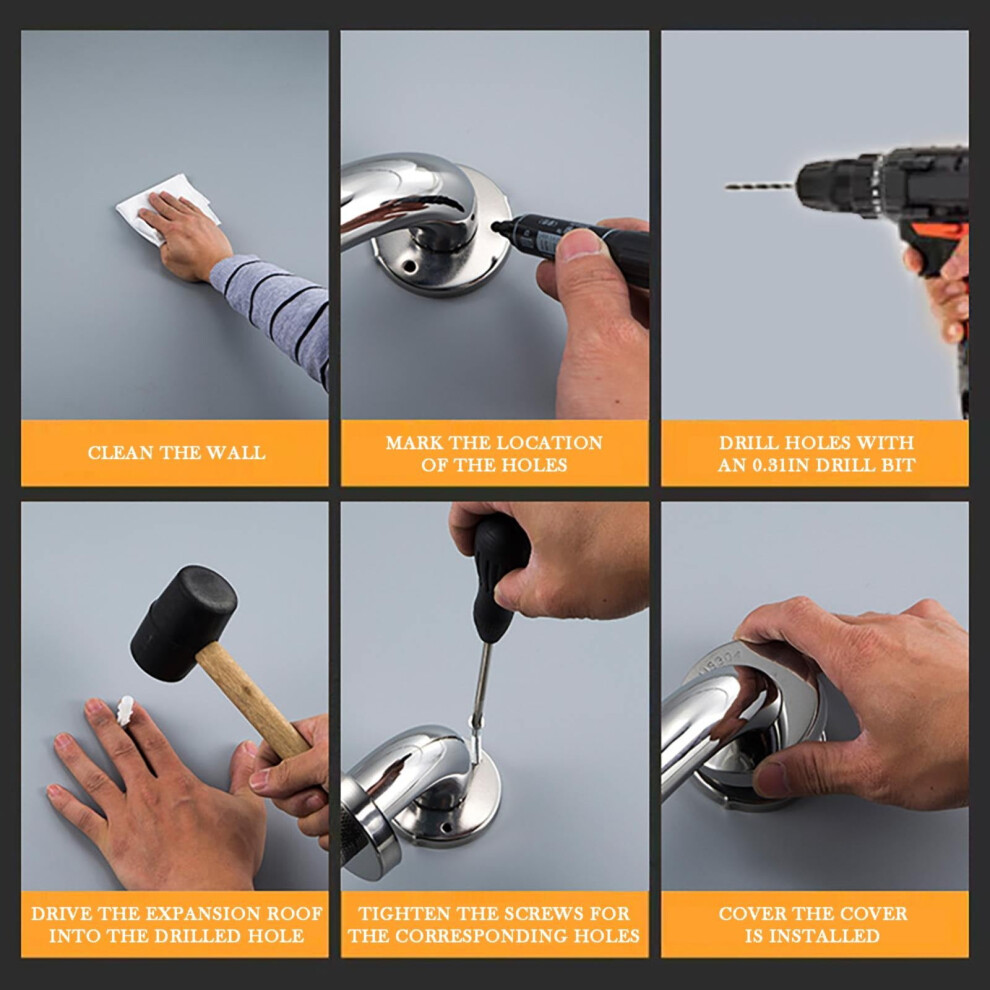 CLEAN THE WALL

MARK THE LOCATION OF THE HOLES

DRILL HOLES WITH AN 0.31IN DRILL BIT

DRIVE THE EXPANSION ROOF INTO THE DRILLED HOLE

TIGHTEN THE SCREWS FOR THE CORRESPONDING HOLES

COVER THE COVER IS INSTALLED