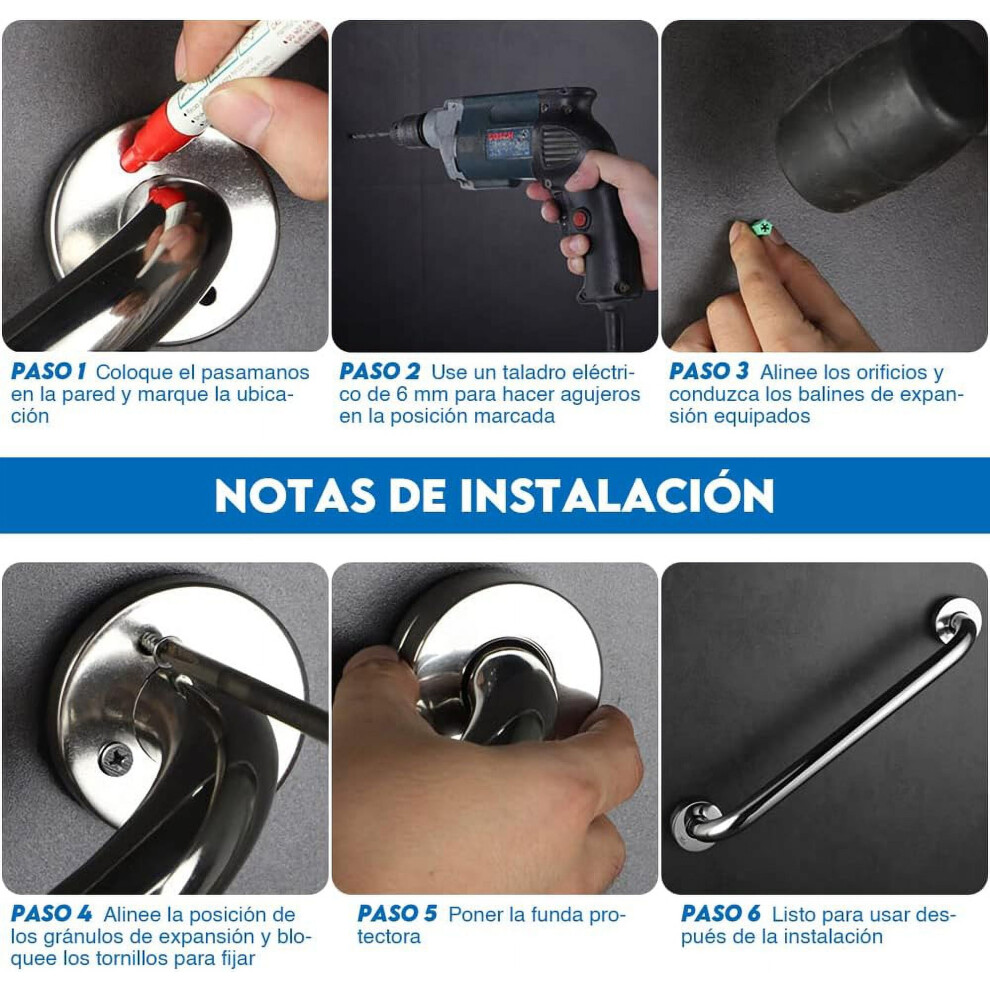 BOSCH

PASO 1 Coloque el pasamanos en la pared y marque la ubicación

PASO 2 Use un taladro eléctrico de 6 mm para hacer agujeros en la posición marcada

PASO 3 Alinee los orificios y conduzca los balines de expansión equipados

NOTAS DE INSTALACIÓN

PASO 4 Alinee la posición de los gránulos de expansión y bloquee los tornillos para fijar

PASO 5 Poner la funda protectora

PASO 6 Listo para usar después de la instalación