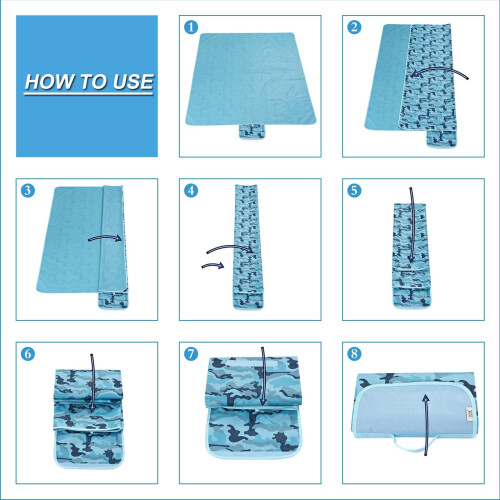 HOW TO USE

1

2

3

4

5

6

7

8