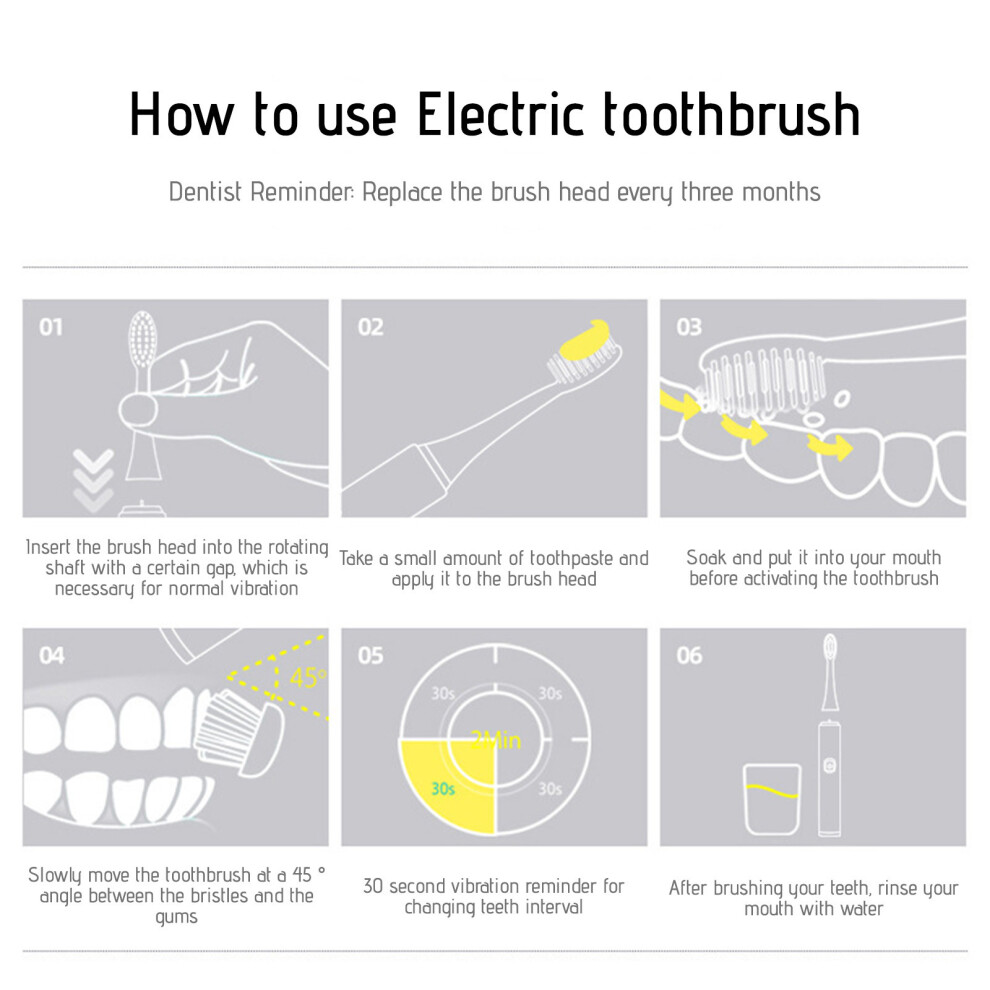 How to use Electric toothbrush

Dentist Reminder: Replace the brush head every three months

01

Insert the brush head into the rotating shaft with a certain gap, which is necessary for normal vibration

02

Take a small amount of toothpaste and apply it to the brush head

03

Soak and put it into your mouth before activating the toothbrush

04

45°

Slowly move the toothbrush at a 45 ° angle between the bristles and the gums

05

30s

30s

2Min

30s

30s

30 second vibration reminder for changing teeth interval

06

After brushing your teeth, rinse your mouth with water