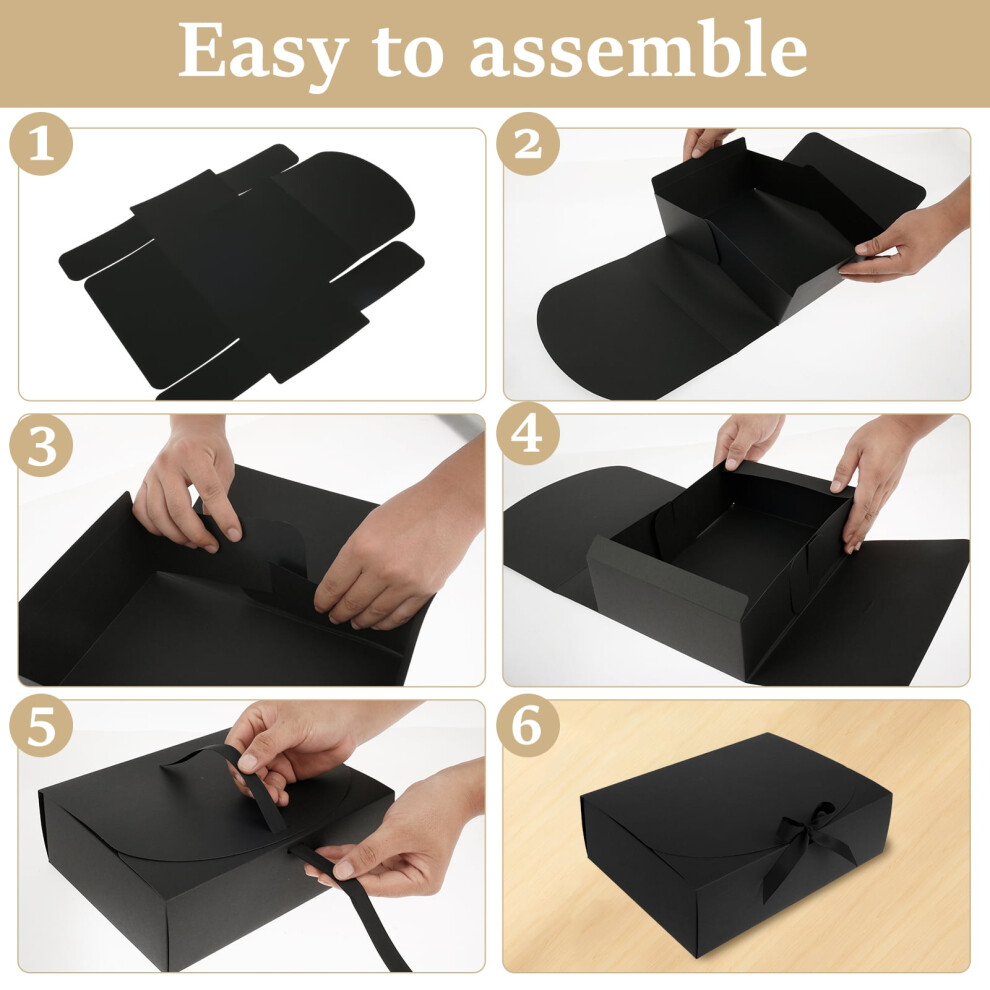 Easy to assemble

1

2

3

4

5

6